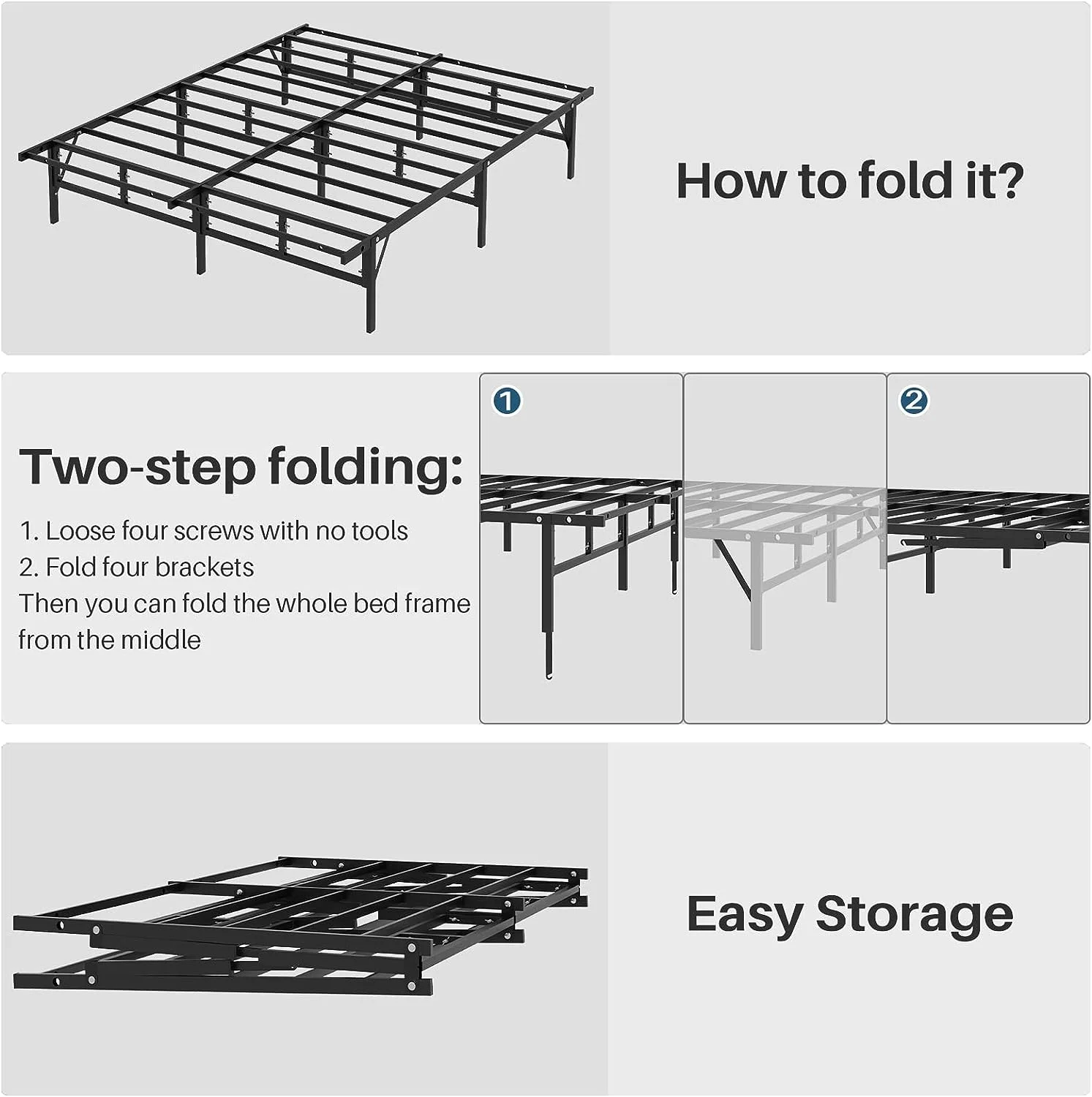 How to fold it?

Two-step folding:

1. Loose four screws with no tools
2. Fold four brackets
Then you can fold the whole bed frame from the middle

1

2

Easy Storage