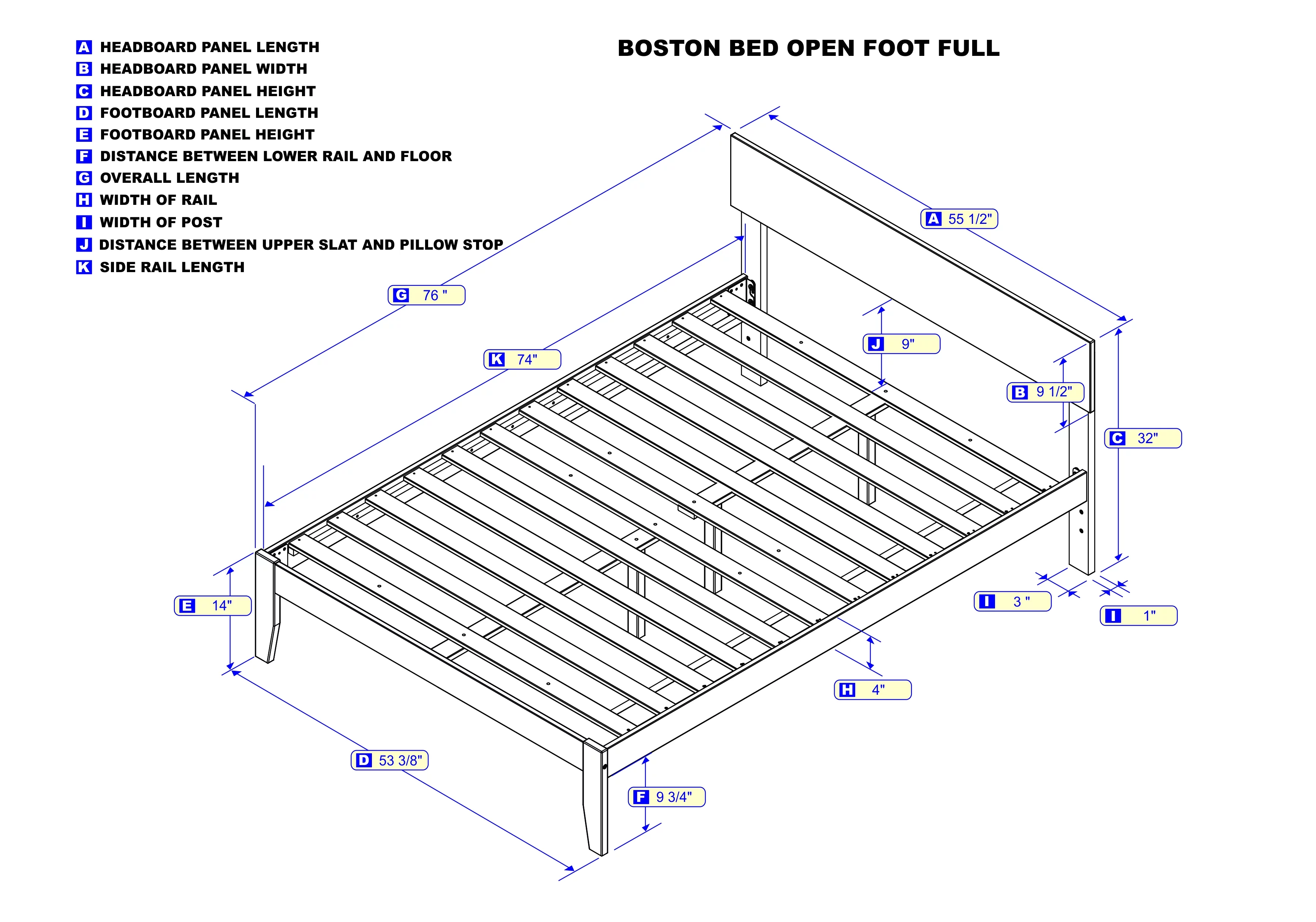 A HEADBOARD PANEL LENGTH
B HEADBOARD PANEL WIDTH
C HEADBOARD PANEL HEIGHT
D FOOTBOARD PANEL LENGTH
E FOOTBOARD PANEL HEIGHT
F DISTANCE BETWEEN LOWER RAIL AND FLOOR
G OVERALL LENGTH
H WIDTH OF RAIL
I WIDTH OF POST
J DISTANCE BETWEEN UPPER SLAT AND PILLOW STOP
K SIDE RAIL LENGTH

BOSTON BED OPEN FOOT FULL

A 55 1/2"
G 76 "
K 74"
J 9"
B 9 1/2"
C 32"
E 14"
I 3 "
I 1"
H 4"
D 53 3/8"
F 9 3/4"