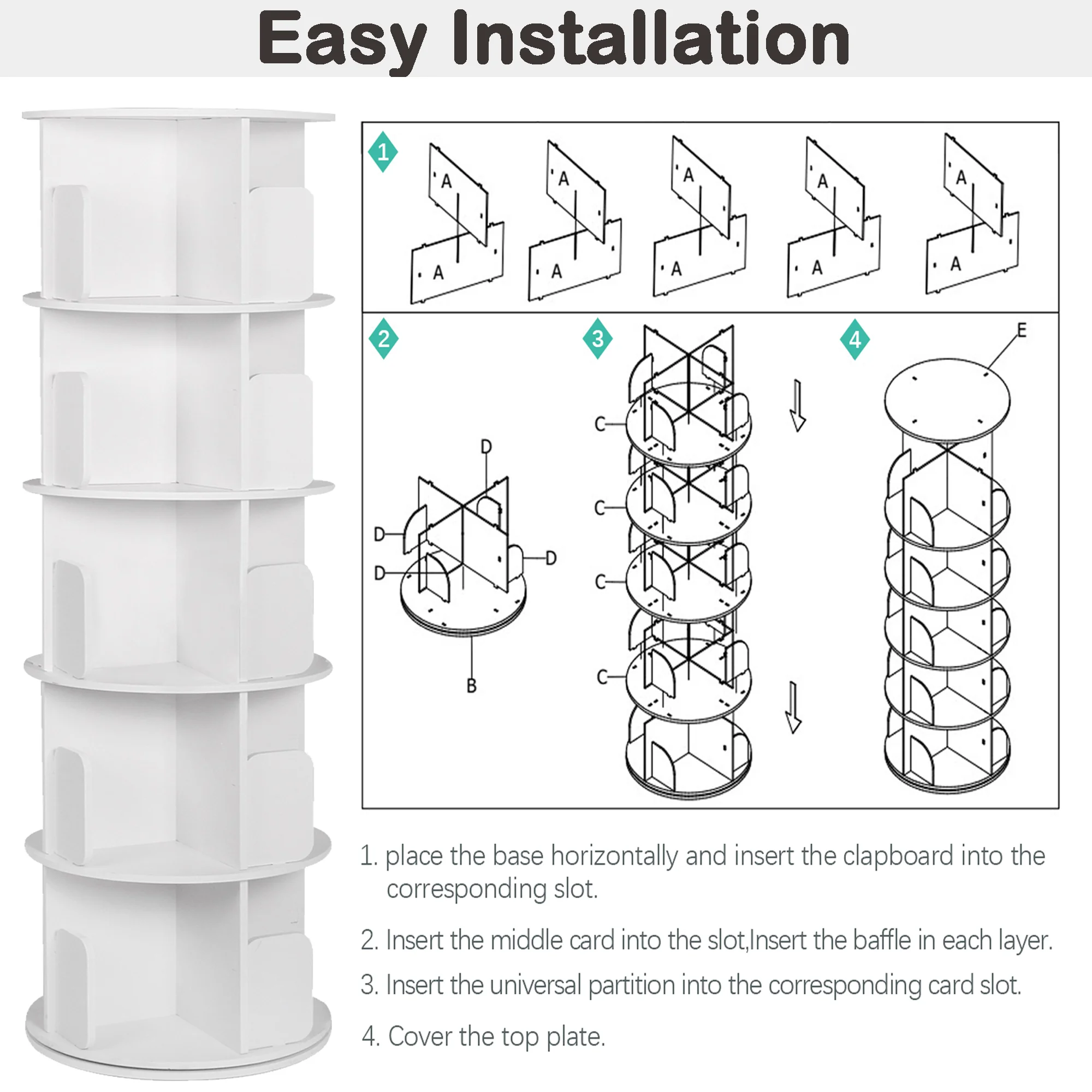 Easy Installation

1

A
A
A
A
A
A
A
A
A
A

2

D
D
D
D
B

3

C
C
C
C

4

E

1. place the base horizontally and insert the clapboard into the corresponding slot.

2. Insert the middle card into the slot,Insert the baffle in each layer.

3. Insert the universal partition into the corresponding card slot.

4. Cover the top plate.