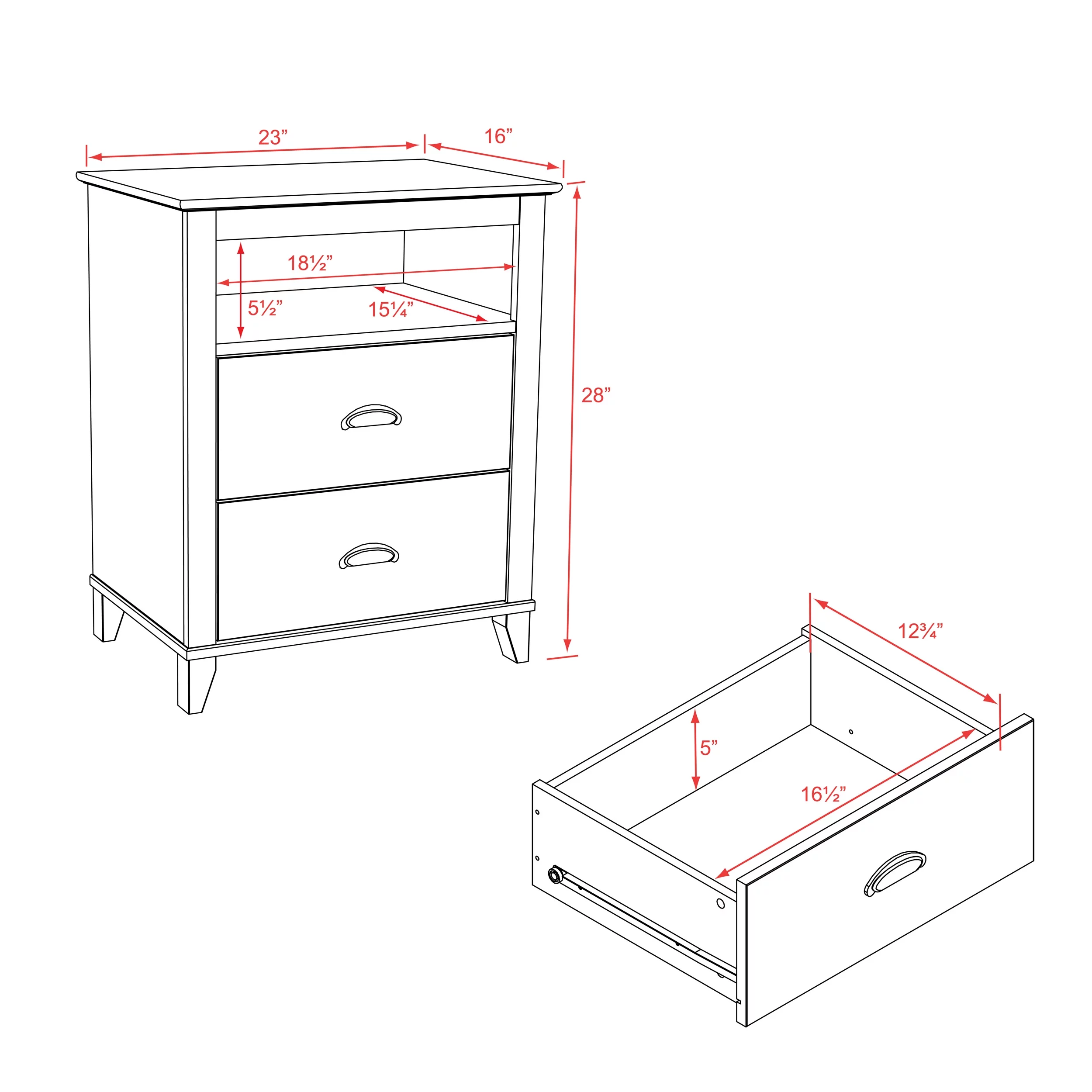 23”

16”

18½”

5½”

15¼”

28”

12¾”

5”

16½”