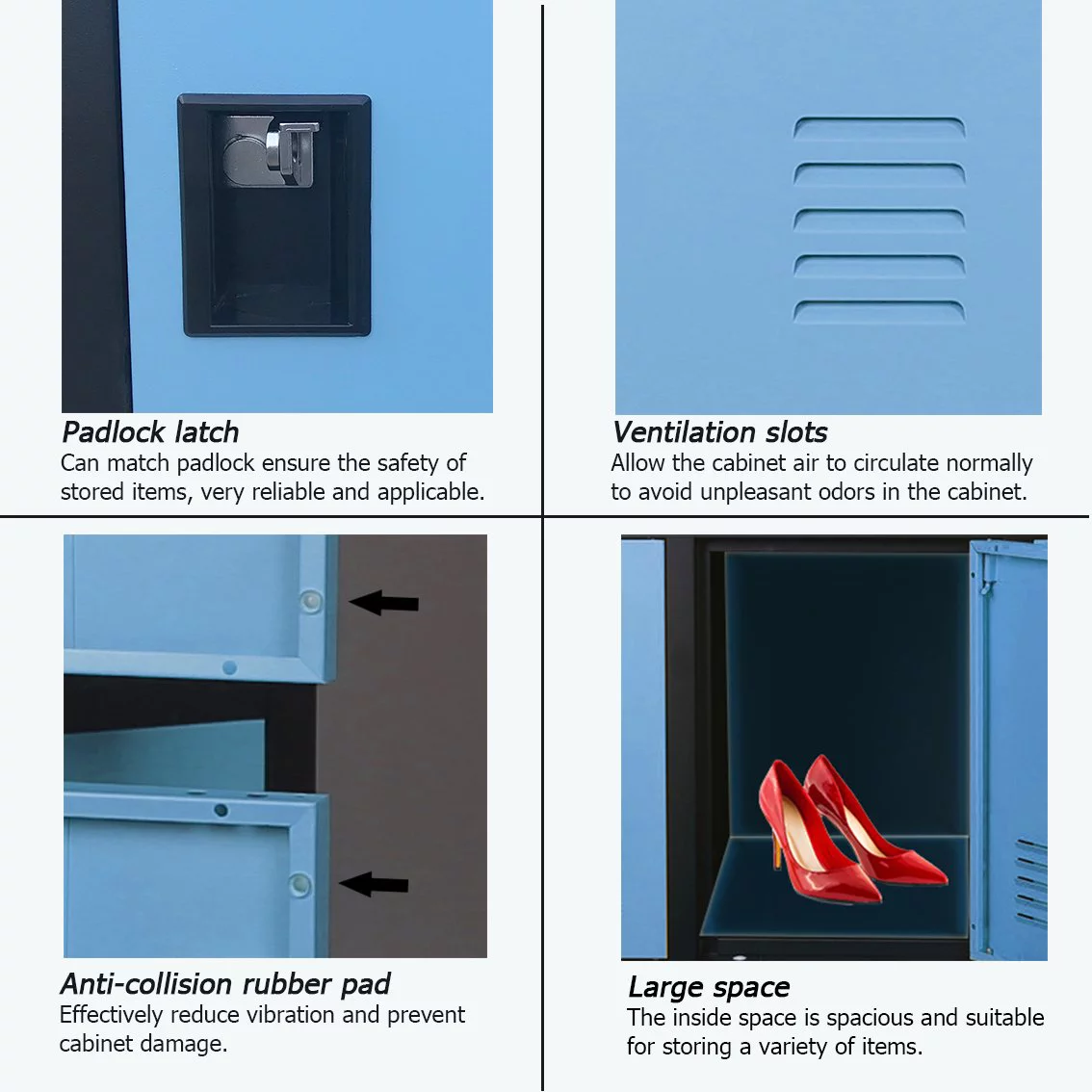 Padlock latch
Can match padlock ensure the safety of stored items, very reliable and applicable.

Ventilation slots
Allow the cabinet air to circulate normally to avoid unpleasant odors in the cabinet.

Anti-collision rubber pad
Effectively reduce vibration and prevent cabinet damage.

Large space
The inside space is spacious and suitable for storing a variety of items.