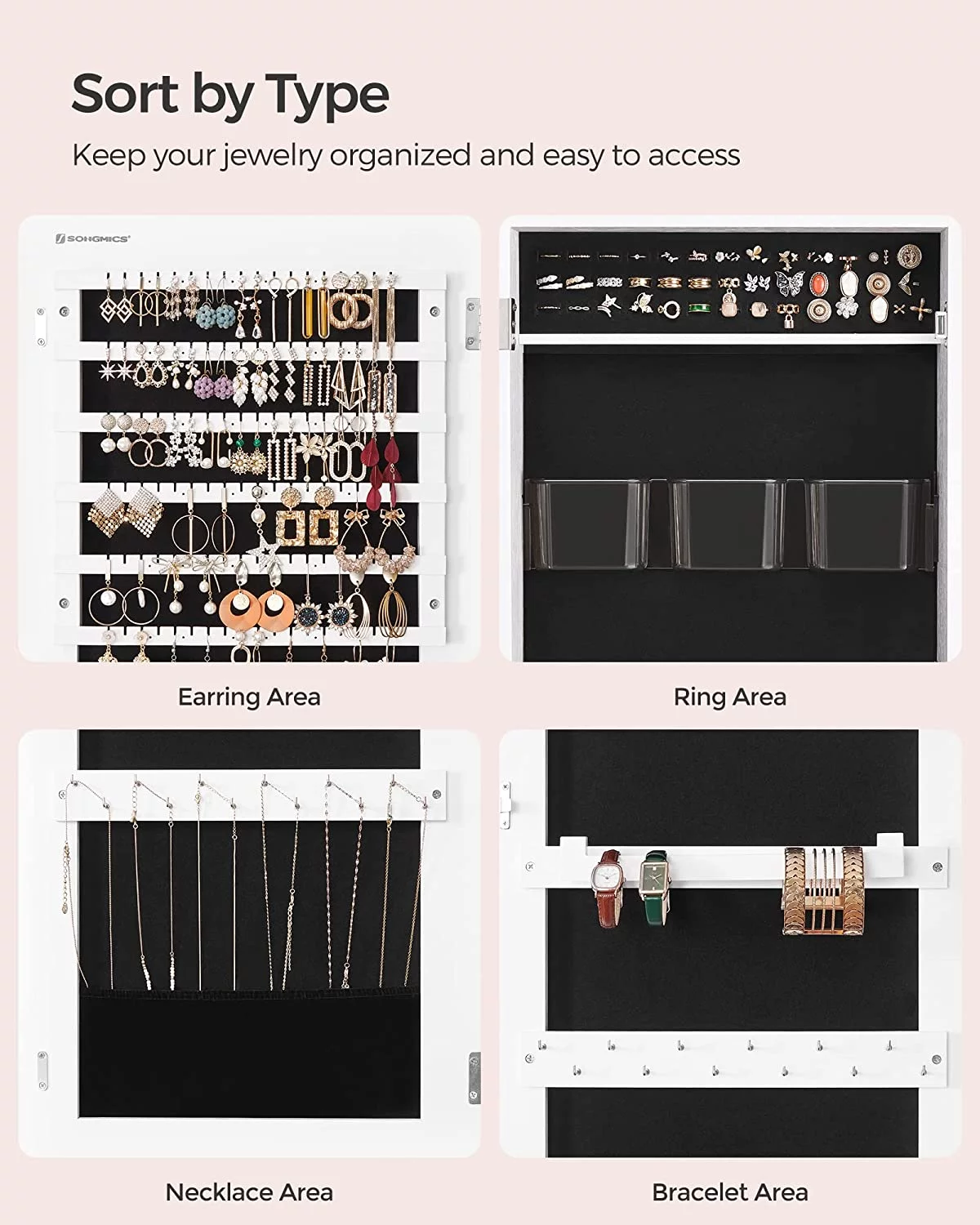 Sort by Type

Keep your jewelry organized and easy to access

SONGMICS

Earring Area

Ring Area

Necklace Area

Bracelet Area