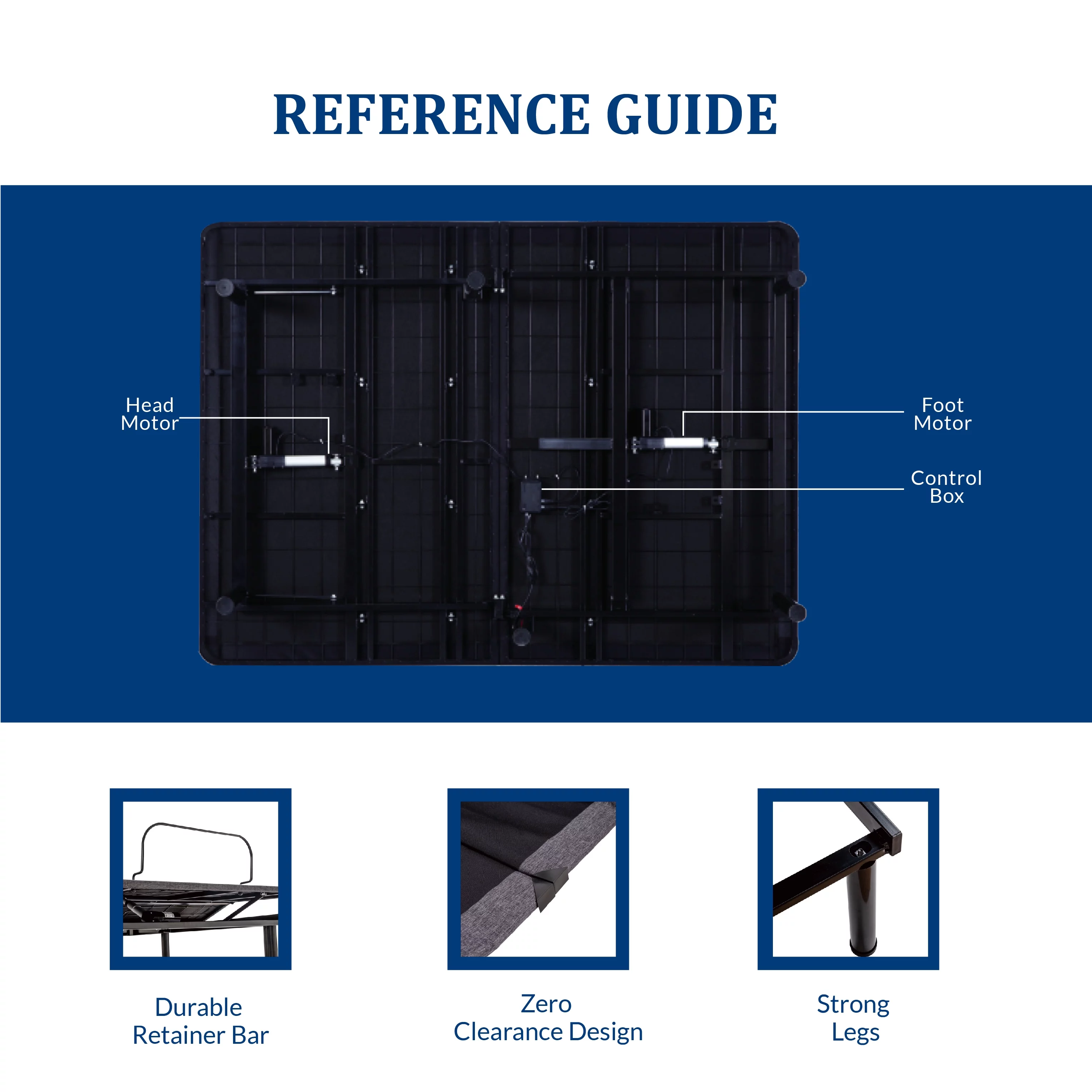 REFERENCE GUIDE

Head Motor

Foot Motor

Control Box

Durable Retainer Bar

Zero Clearance Design

Strong Legs