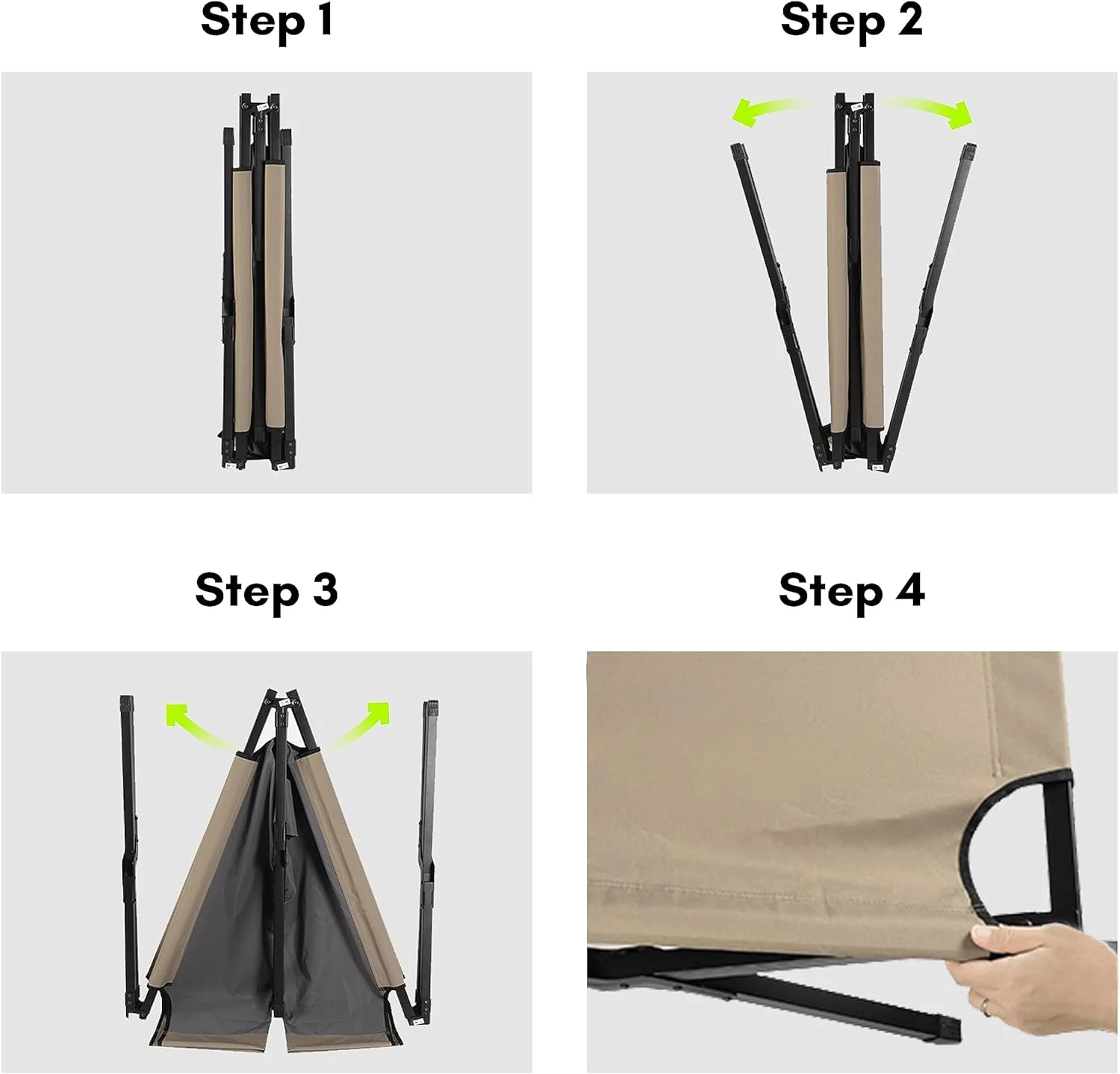 Step 1

Step 2

Step 3

Step 4