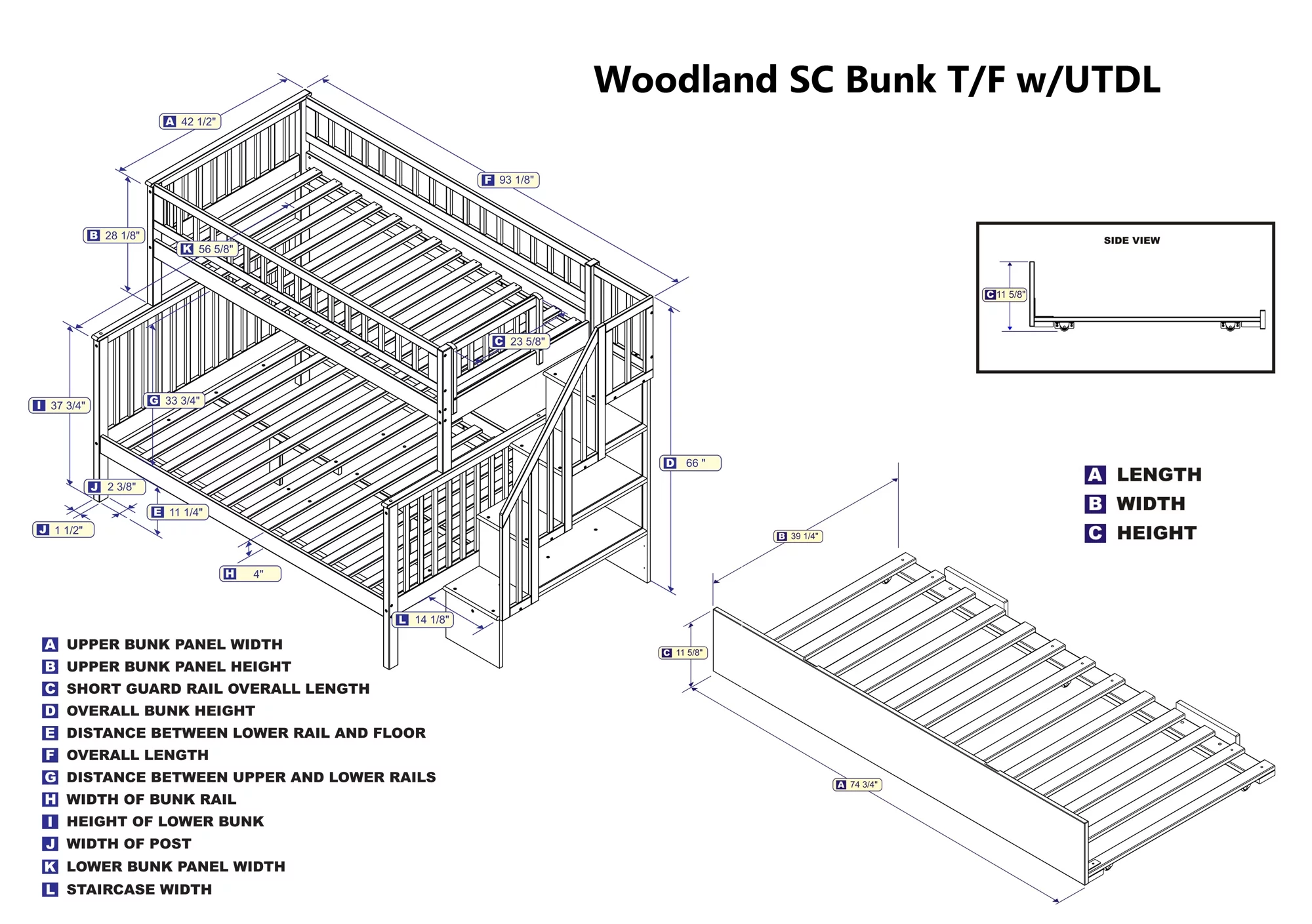 Woodland SC Bunk T/F w/UTDL

A 42 1/2"

F 93 1/8"

B 28 1/8"

K 56 5/8"

C 23 5/8"

I 37 3/4"

G 33 3/4"

D 66 "

J 2 3/8"

E 11 1/4"

J 1 1/2"

H 4"

L 14 1/8"

SIDE VIEW

C 11 5/8"

A LENGTH
B WIDTH
C HEIGHT

B 39 1/4"

C 11 5/8"

A 74 3/4"

A UPPER BUNK PANEL WIDTH
B UPPER BUNK PANEL HEIGHT
C SHORT GUARD RAIL OVERALL LENGTH
D OVERALL BUNK HEIGHT
E DISTANCE BETWEEN LOWER RAIL AND FLOOR
F OVERALL LENGTH
G DISTANCE BETWEEN UPPER AND LOWER RAILS
H WIDTH OF BUNK RAIL
I HEIGHT OF LOWER BUNK
J WIDTH OF POST
K LOWER BUNK PANEL WIDTH
L STAIRCASE WIDTH