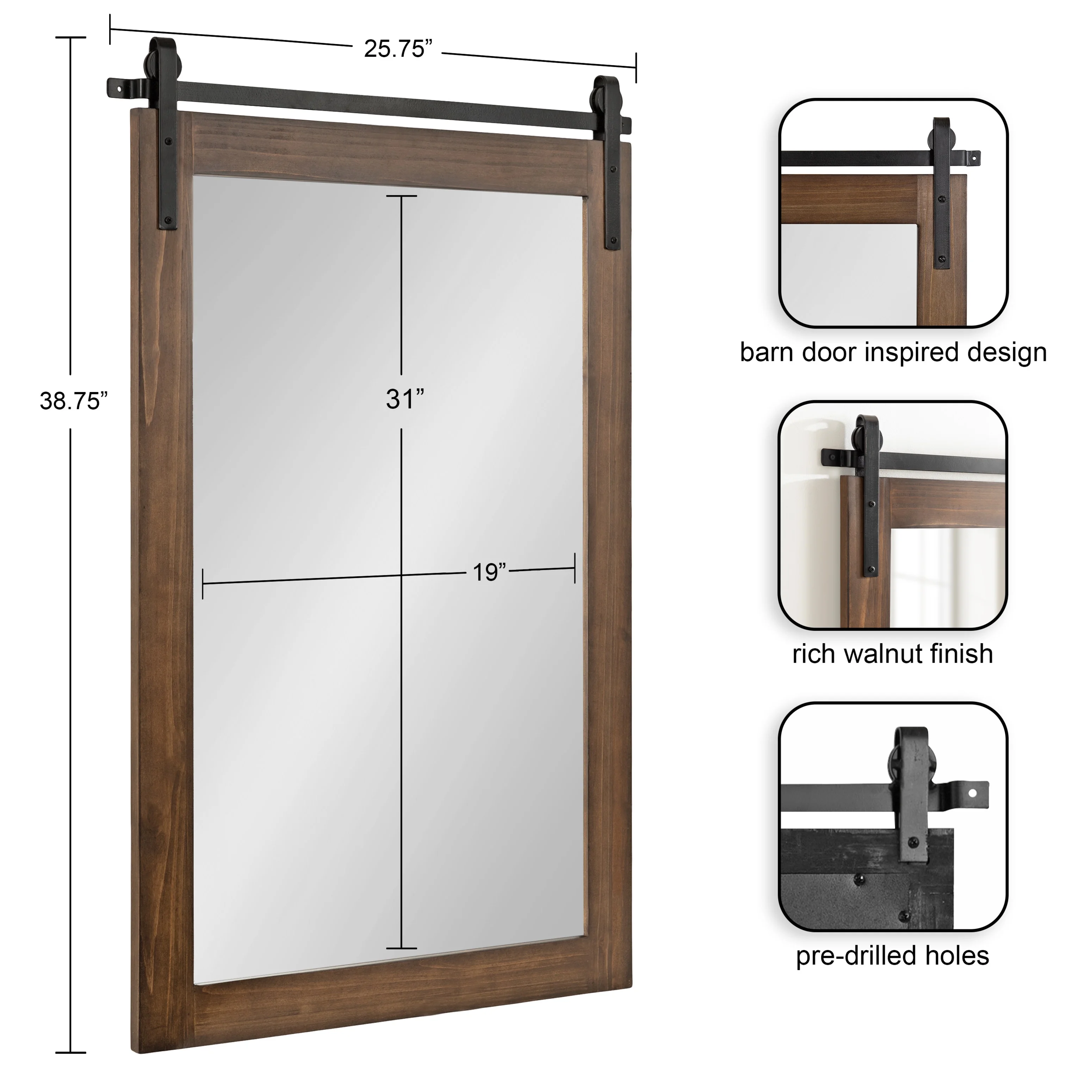 25.75”

38.75”

31”

19”

barn door inspired design

rich walnut finish

pre-drilled holes