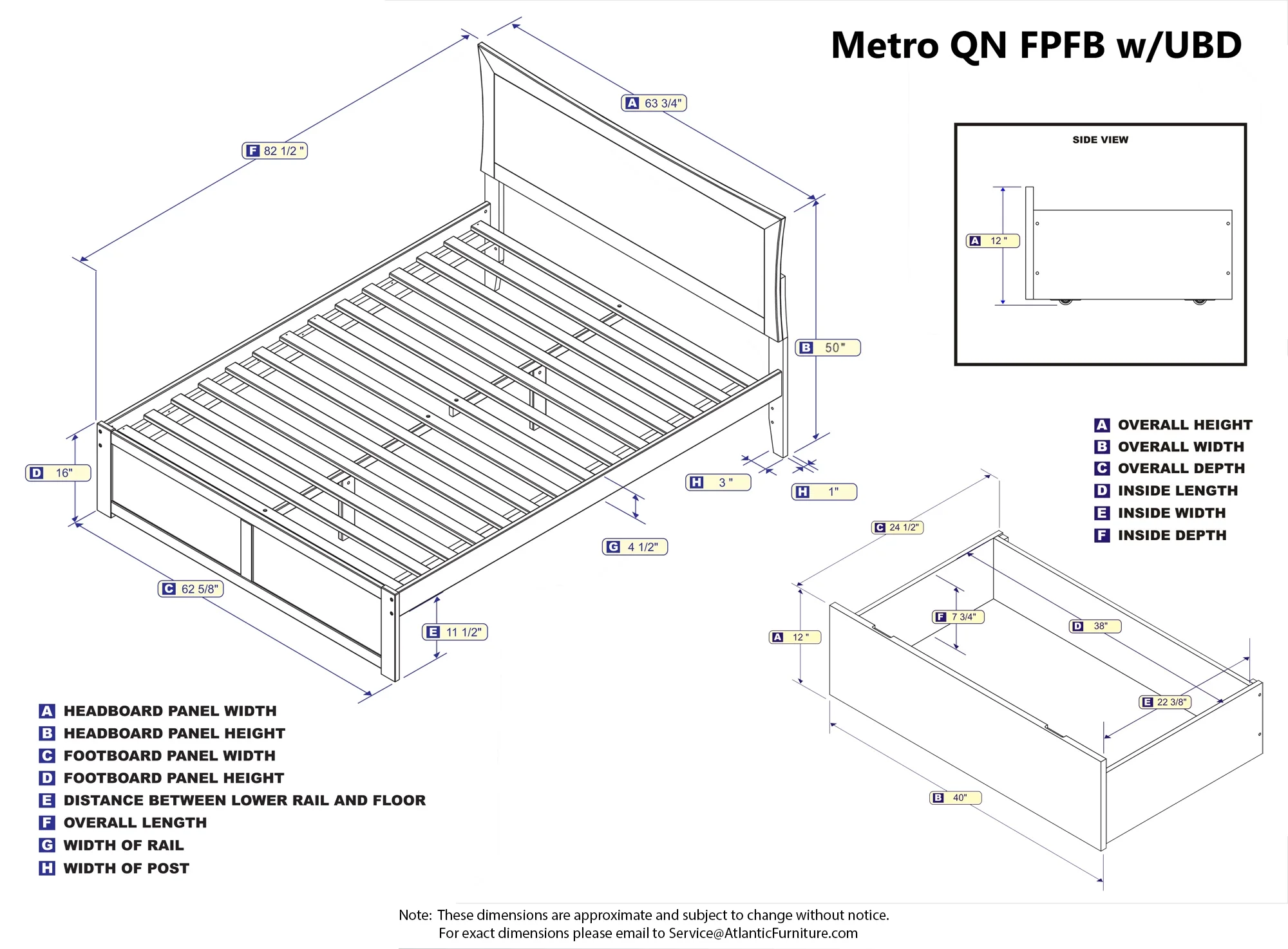 Metro QN FPFB w/UBD

A 63 3/4"

F 82 1/2 "

B 50"

D 16"

H 3 "

H 1"

G 4 1/2"

C 62 5/8"

E 11 1/2"

SIDE VIEW

A 12 "

A OVERALL HEIGHT
B OVERALL WIDTH
C OVERALL DEPTH
D INSIDE LENGTH
E INSIDE WIDTH
F INSIDE DEPTH

C 24 1/2"

F 7 3/4"

D 38"

A 12 "

E 22 3/8"

B 40"

A HEADBOARD PANEL WIDTH
B HEADBOARD PANEL HEIGHT
C FOOTBOARD PANEL WIDTH
D FOOTBOARD PANEL HEIGHT
E DISTANCE BETWEEN LOWER RAIL AND FLOOR
F OVERALL LENGTH
G WIDTH OF RAIL
H WIDTH OF POST

Note: These dimensions are approximate and subject to change without notice.
For exact dimensions please email to Service@AtlanticFurniture.com