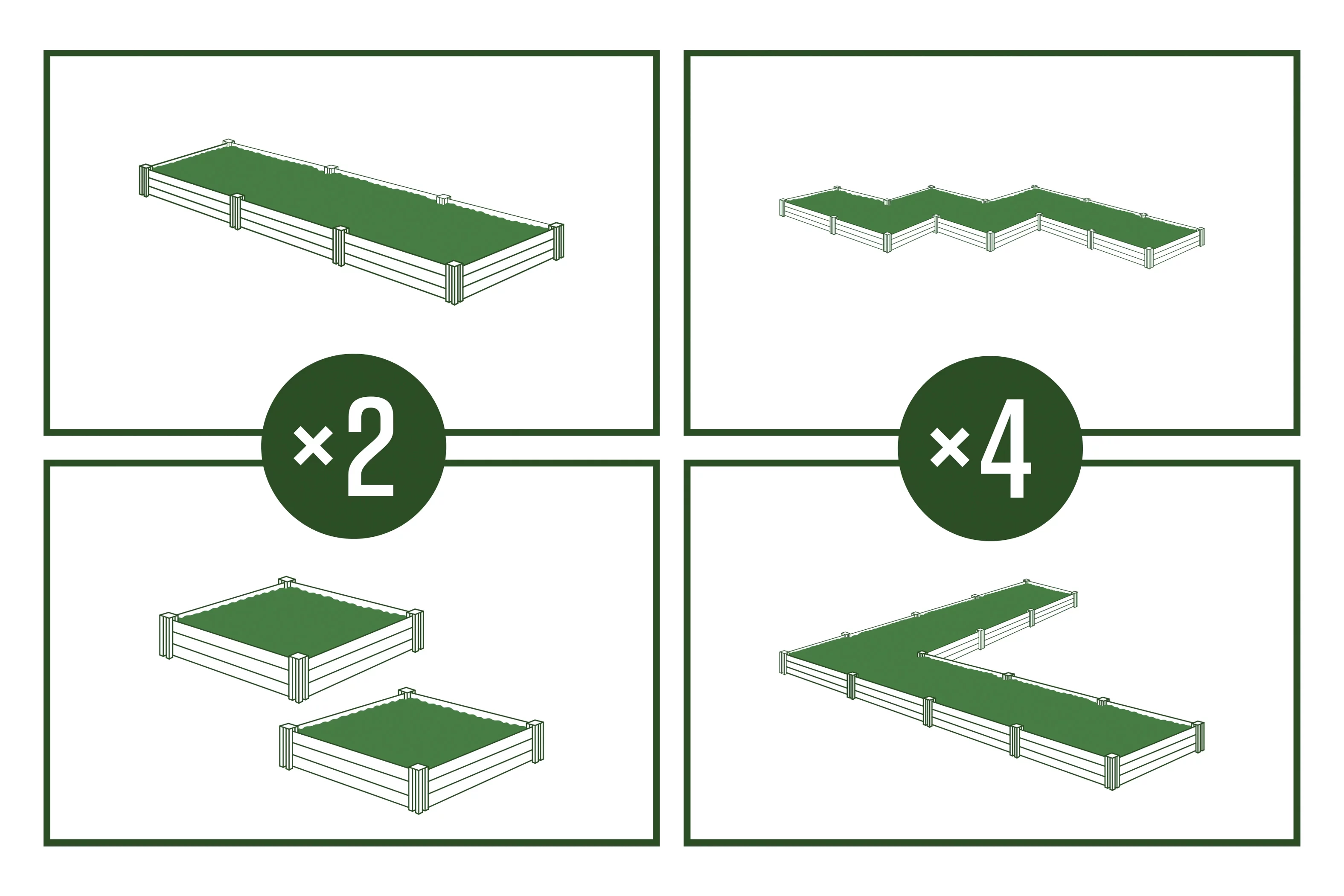 ×2

×4