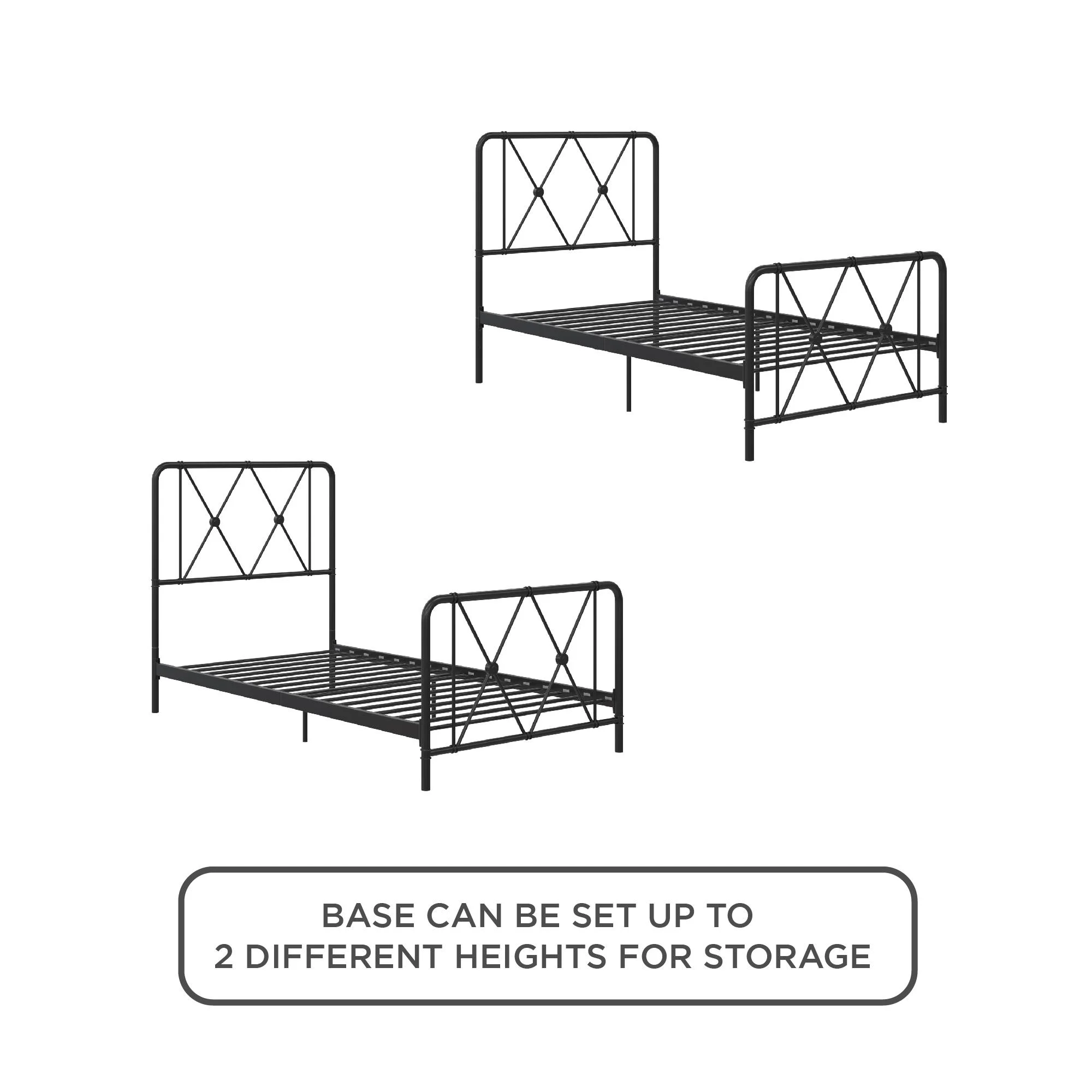 BASE CAN BE SET UP TO
2 DIFFERENT HEIGHTS FOR STORAGE