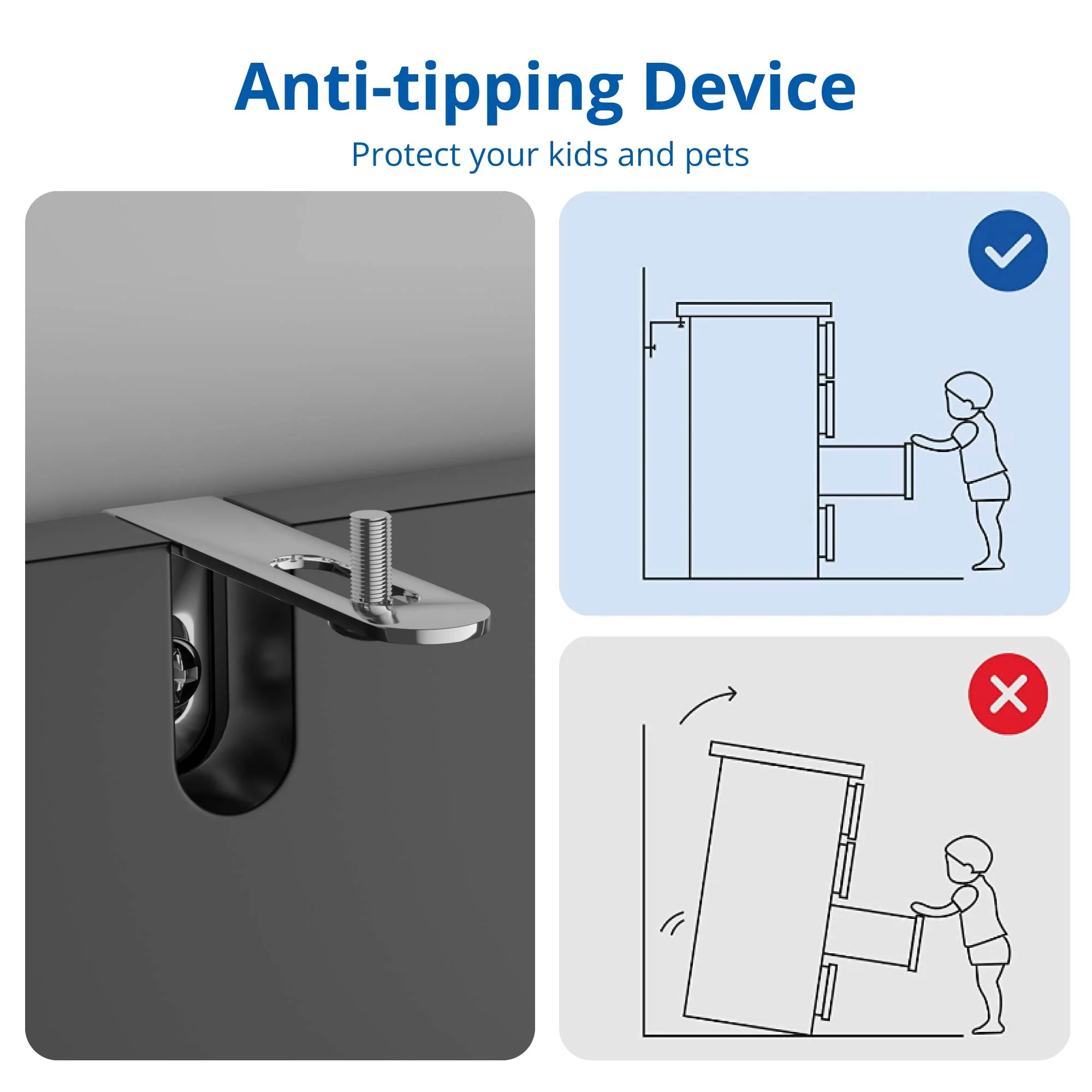 Anti-tipping Device
Protect your kids and pets