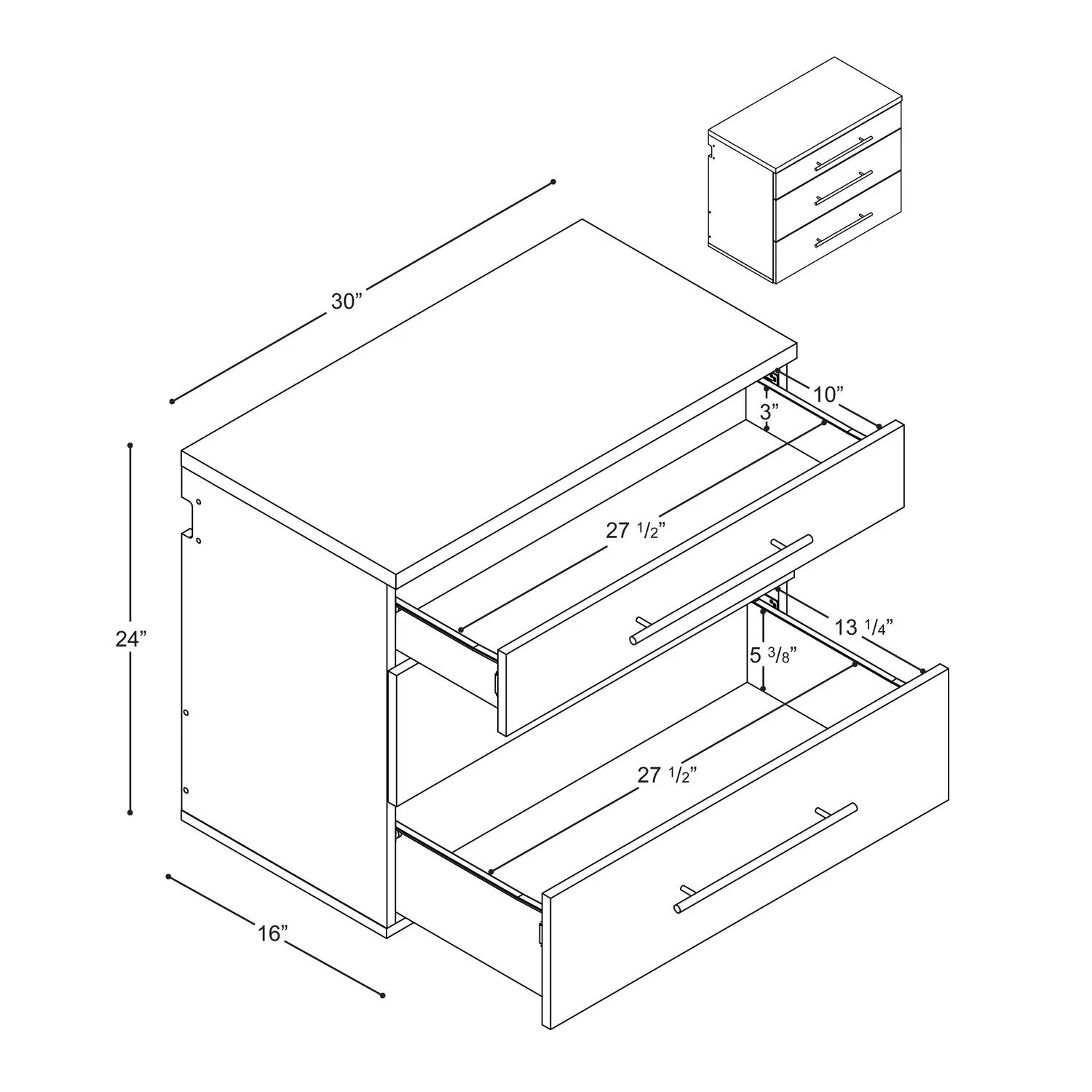 30”

10”

3”

27 1/2”

24”

13 1/4”

5 3/8”

27 1/2”

16”