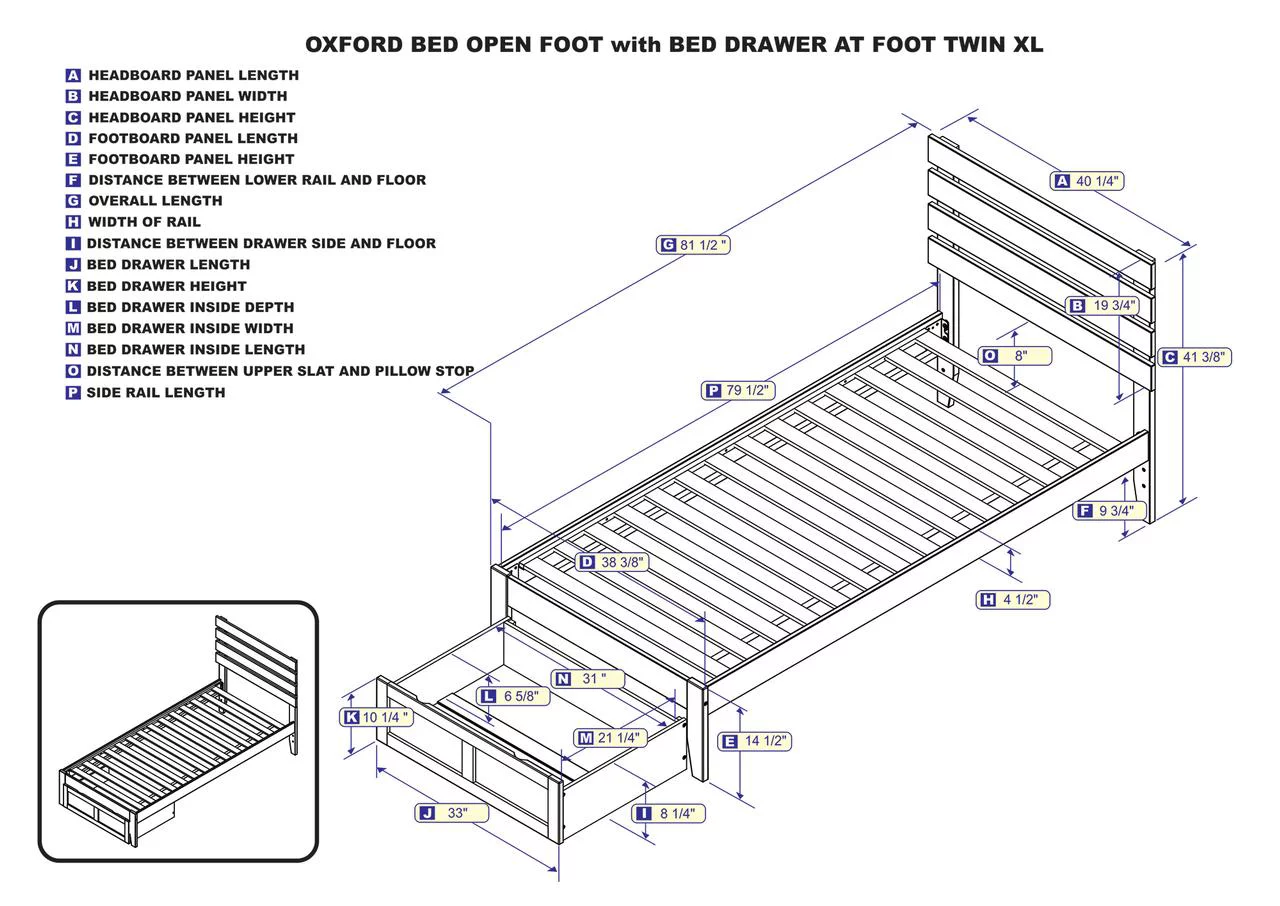 OXFORD BED OPEN FOOT with BED DRAWER AT FOOT TWIN XL

A HEADBOARD PANEL LENGTH
B HEADBOARD PANEL WIDTH
C HEADBOARD PANEL HEIGHT
D FOOTBOARD PANEL LENGTH
E FOOTBOARD PANEL HEIGHT
F DISTANCE BETWEEN LOWER RAIL AND FLOOR
G OVERALL LENGTH
H WIDTH OF RAIL
I DISTANCE BETWEEN DRAWER SIDE AND FLOOR
J BED DRAWER LENGTH
K BED DRAWER HEIGHT
L BED DRAWER INSIDE DEPTH
M BED DRAWER INSIDE WIDTH
N BED DRAWER INSIDE LENGTH
O DISTANCE BETWEEN UPPER SLAT AND PILLOW STOP
P SIDE RAIL LENGTH

A 40 1/4"
G 81 1/2 "
B 19 3/4"
O 8"
C 41 3/8"
P 79 1/2"
F 9 3/4"
D 38 3/8"
H 4 1/2"
N 31 "
L 6 5/8"
K 10 1/4 "
M 21 1/4"
E 14 1/2"
J 33"
I 8 1/4"