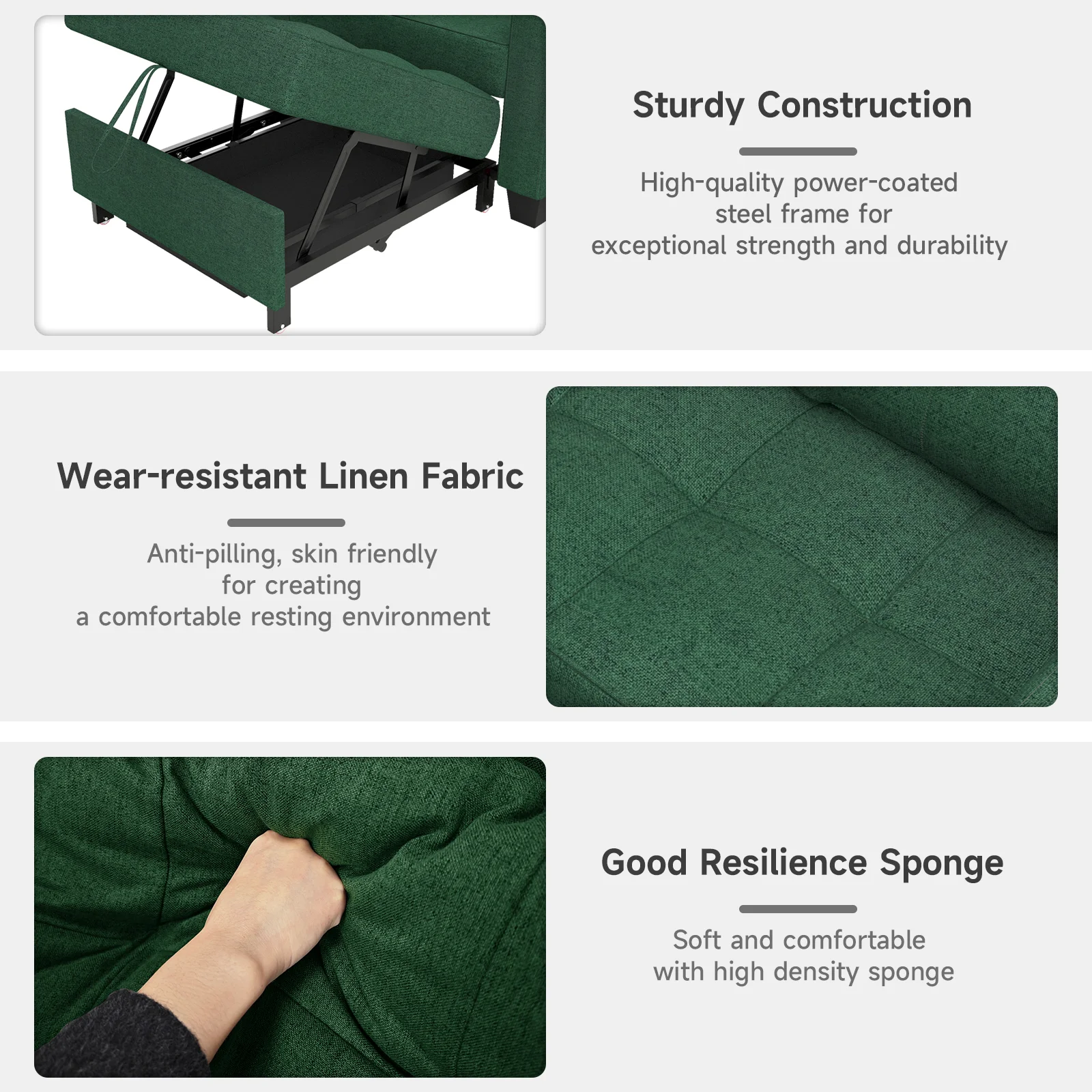 Sturdy Construction

High-quality power-coated steel frame for exceptional strength and durability

Wear-resistant Linen Fabric

Anti-pilling, skin friendly for creating a comfortable resting environment

Good Resilience Sponge

Soft and comfortable with high density sponge