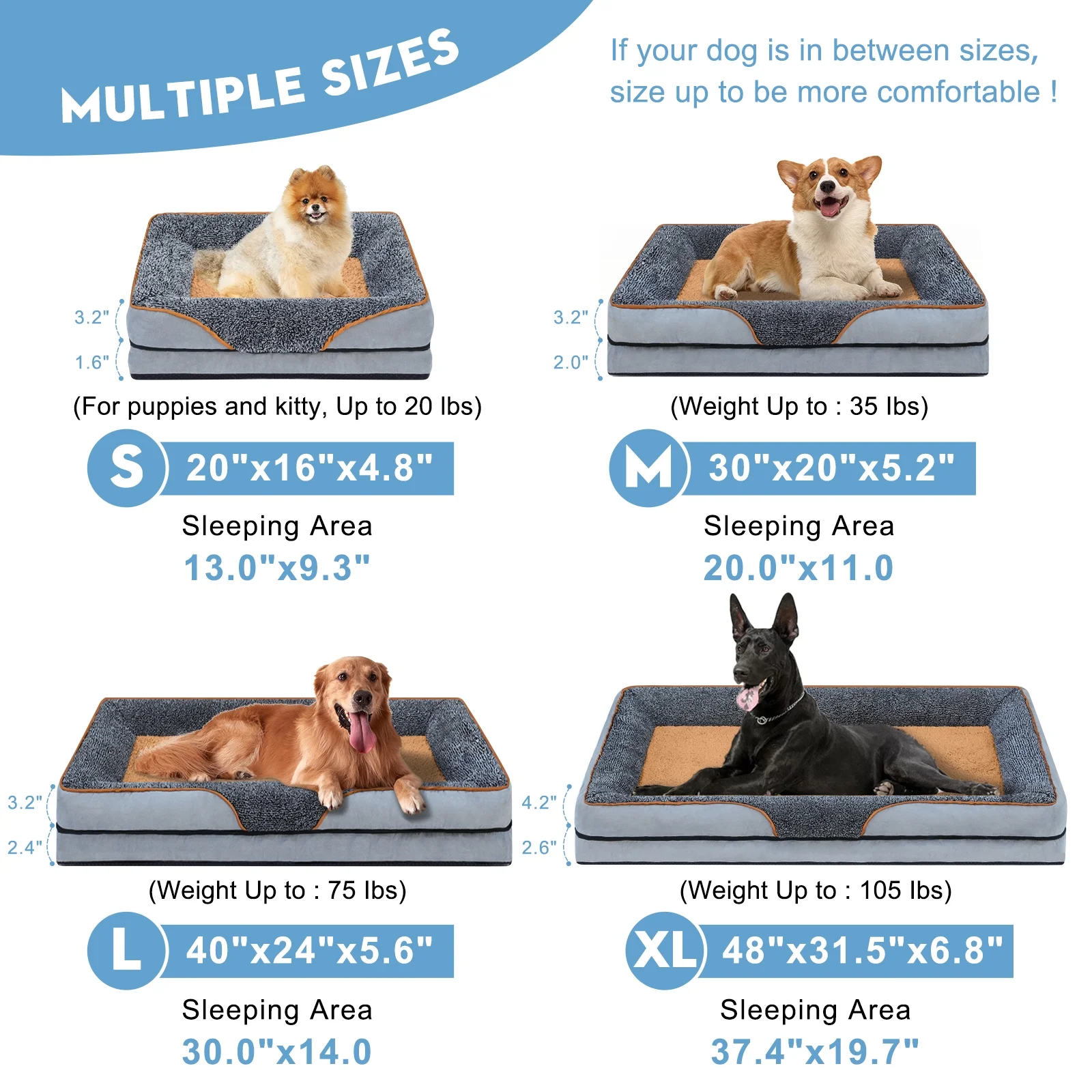 MULTIPLE SIZES

If your dog is in between sizes, size up to be more comfortable !

3.2"
1.6"

(For puppies and kitty, Up to 20 lbs)

S 20"x16"x4.8"

Sleeping Area
13.0"x9.3"

3.2"
2.0"

(Weight Up to : 35 lbs)

M 30"x20"x5.2"

Sleeping Area
20.0"x11.0

3.2"
2.4"

(Weight Up to : 75 lbs)

L 40"x24"x5.6"

Sleeping Area
30.0"x14.0

4.2"
2.6"

(Weight Up to : 105 lbs)

XL 48"x31.5"x6.8"

Sleeping Area
37.4"x19.7"