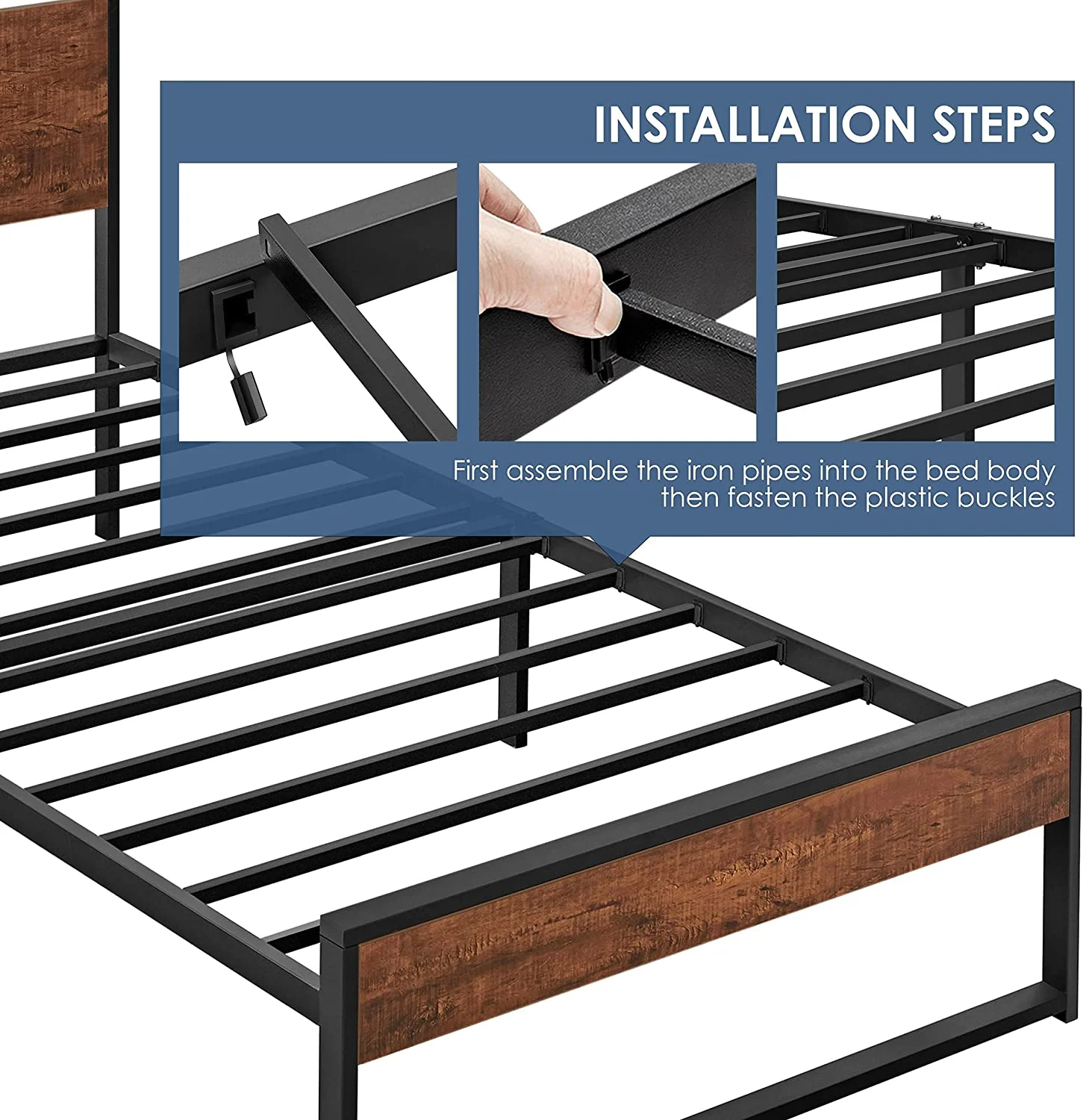 INSTALLATION STEPS

First assemble the iron pipes into the bed body then fasten the plastic buckles