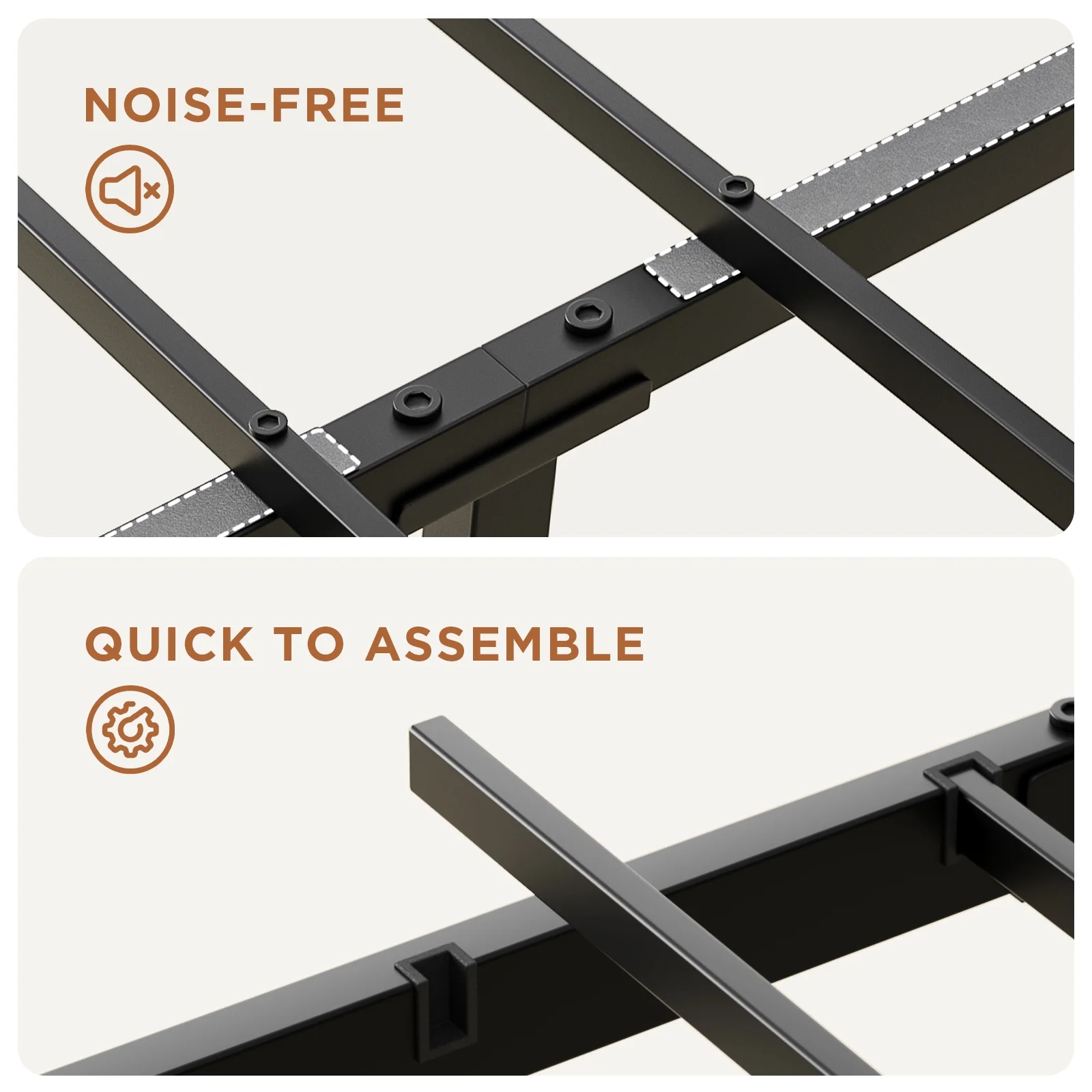 NOISE-FREE

QUICK TO ASSEMBLE