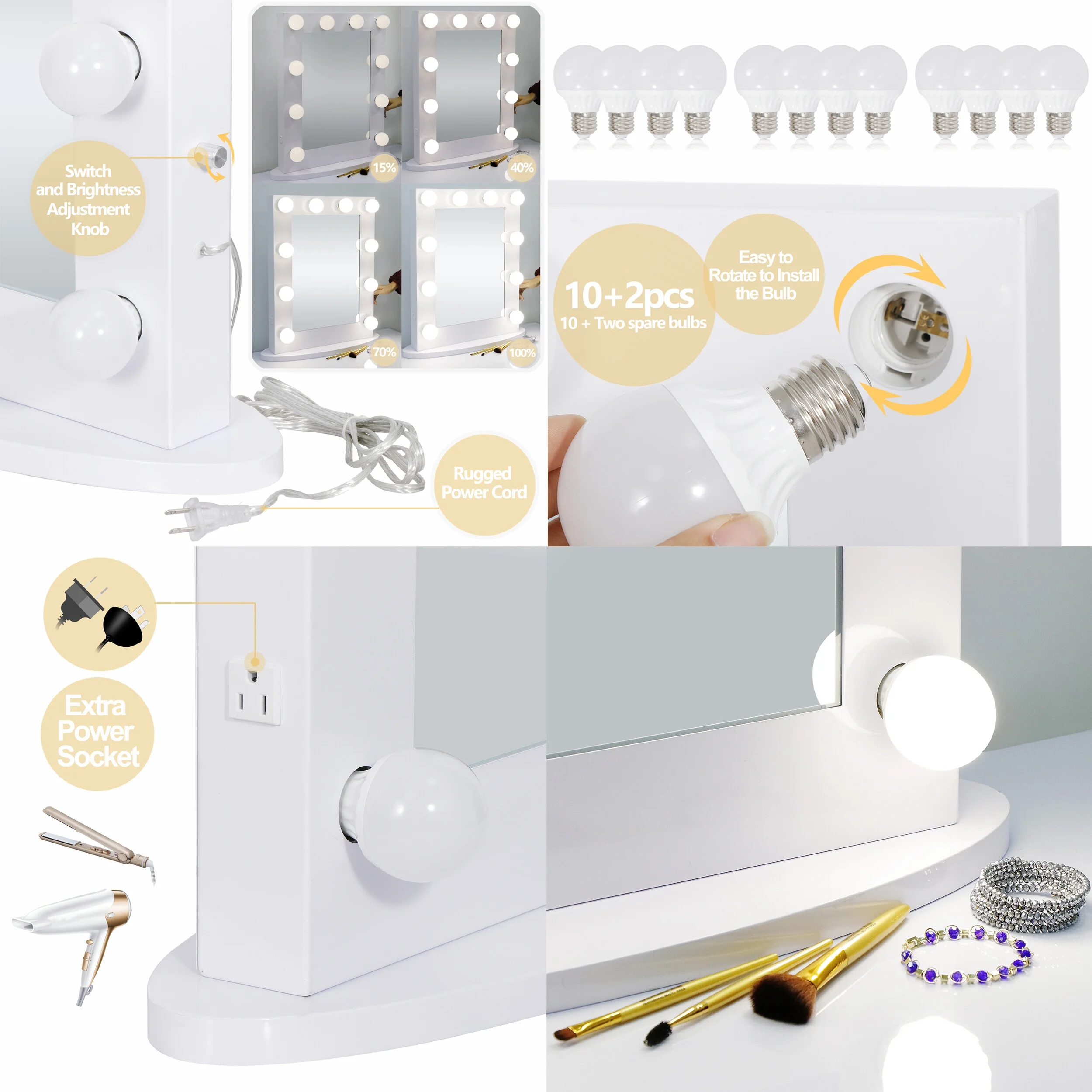 Switch and Brightness Adjustment Knob

15%

40%

70%

100%

Rugged Power Cord

10+2pcs
10 + Two spare bulbs

Easy to Rotate to Install the Bulb

Extra Power Socket