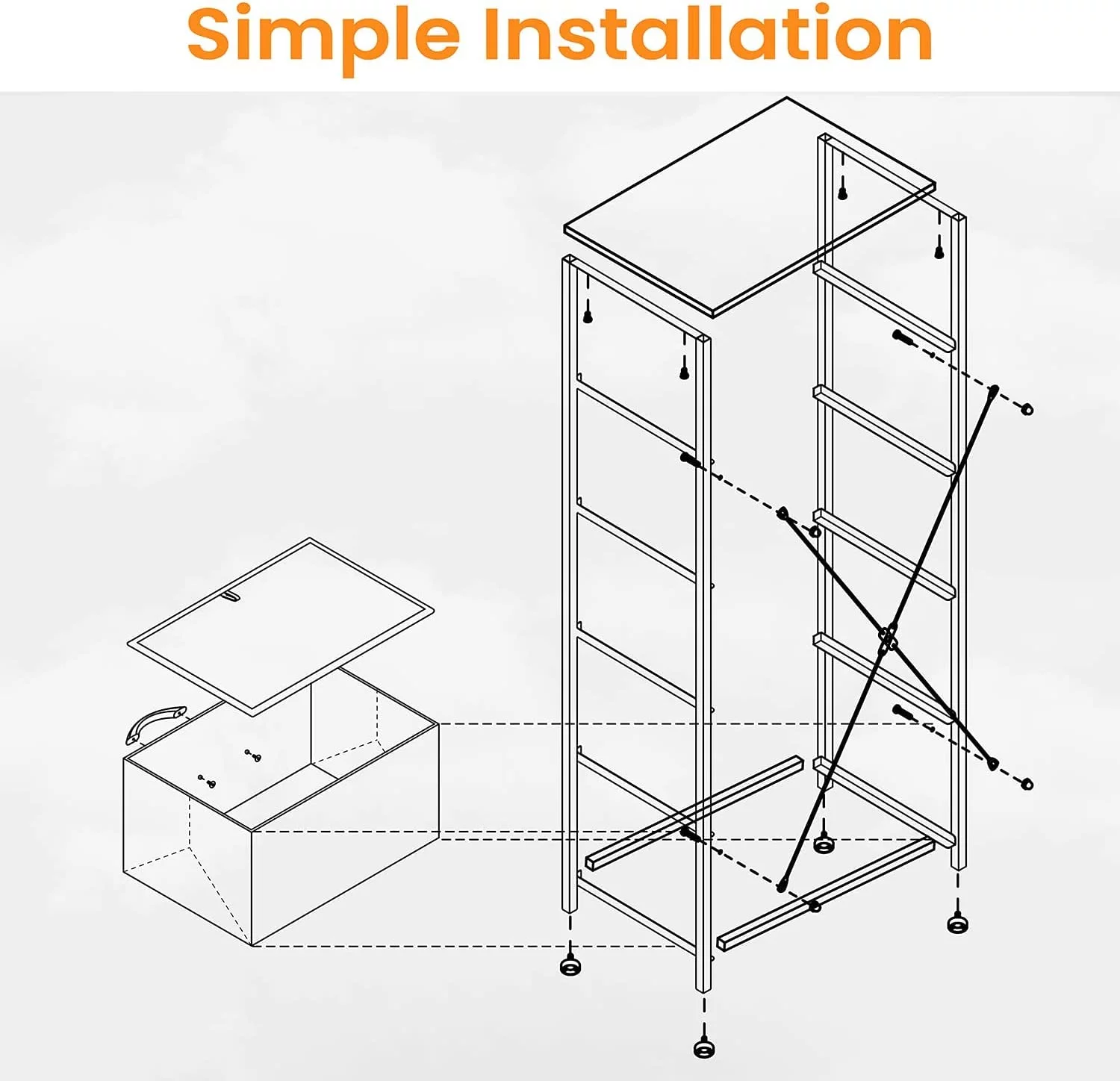 Simple Installation