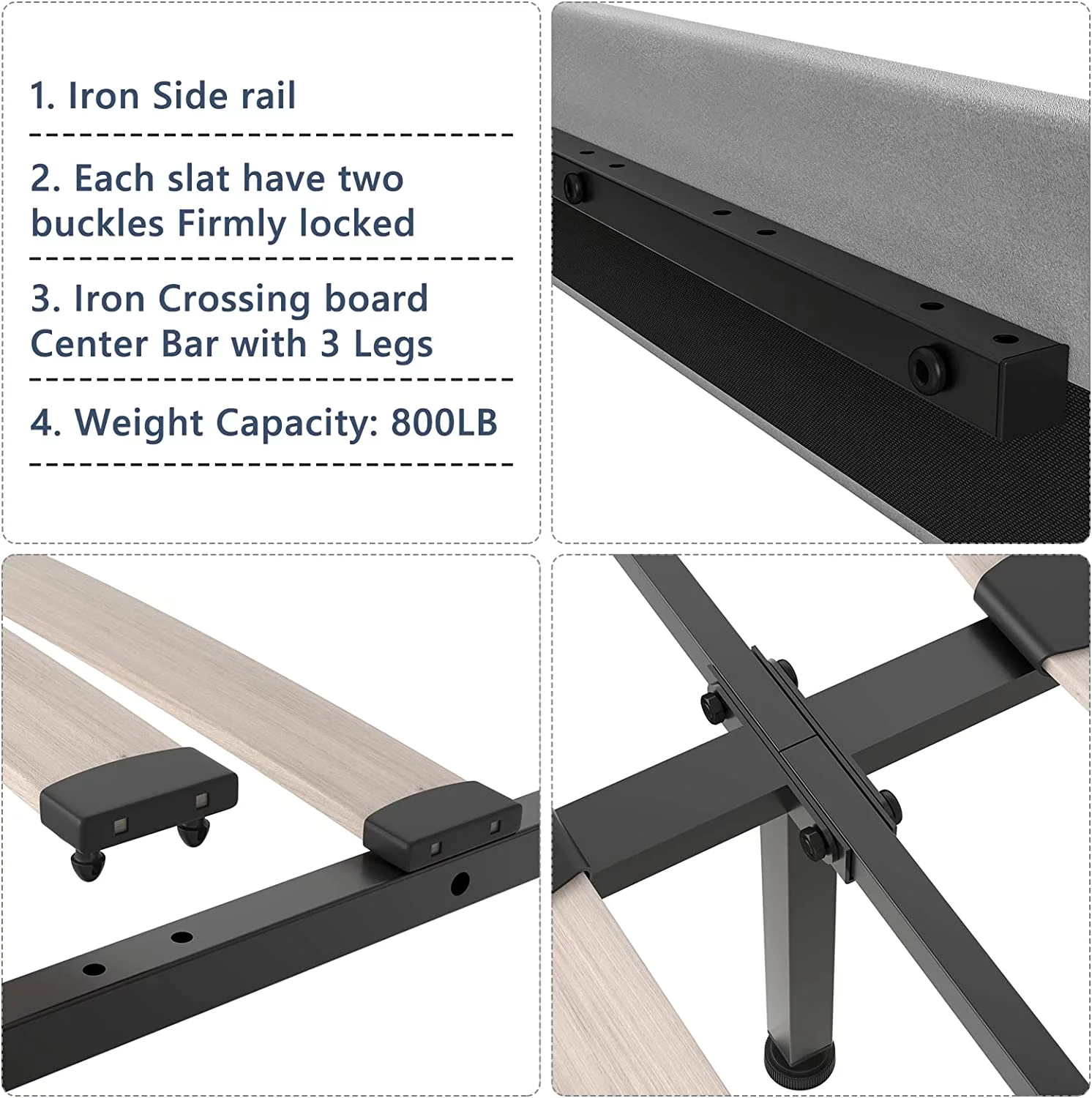 1. Iron Side rail

2. Each slat have two buckles Firmly locked

3. Iron Crossing board Center Bar with 3 Legs

4. Weight Capacity: 800LB