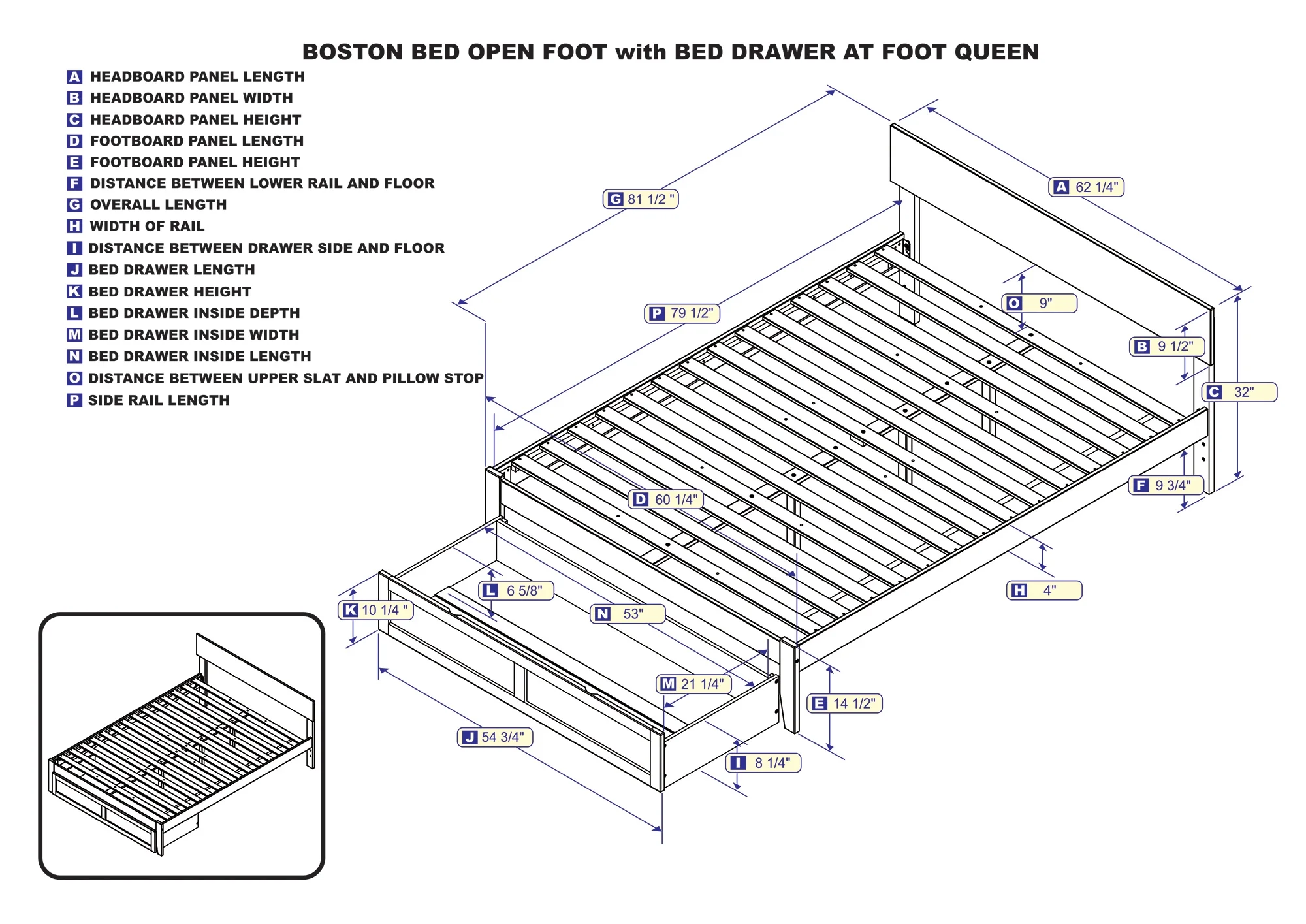 BOSTON BED OPEN FOOT with BED DRAWER AT FOOT QUEEN

A HEADBOARD PANEL LENGTH
B HEADBOARD PANEL WIDTH
C HEADBOARD PANEL HEIGHT
D FOOTBOARD PANEL LENGTH
E FOOTBOARD PANEL HEIGHT
F DISTANCE BETWEEN LOWER RAIL AND FLOOR
G OVERALL LENGTH
H WIDTH OF RAIL
I DISTANCE BETWEEN DRAWER SIDE AND FLOOR
J BED DRAWER LENGTH
K BED DRAWER HEIGHT
L BED DRAWER INSIDE DEPTH
M BED DRAWER INSIDE WIDTH
N BED DRAWER INSIDE LENGTH
O DISTANCE BETWEEN UPPER SLAT AND PILLOW STOP
P SIDE RAIL LENGTH

G 81 1/2 "
A 62 1/4"
P 79 1/2"
O 9"
B 9 1/2"
C 32"
F 9 3/4"
D 60 1/4"
H 4"
L 6 5/8"
K 10 1/4 "
N 53"
M 21 1/4"
E 14 1/2"
J 54 3/4"
I 8 1/4"