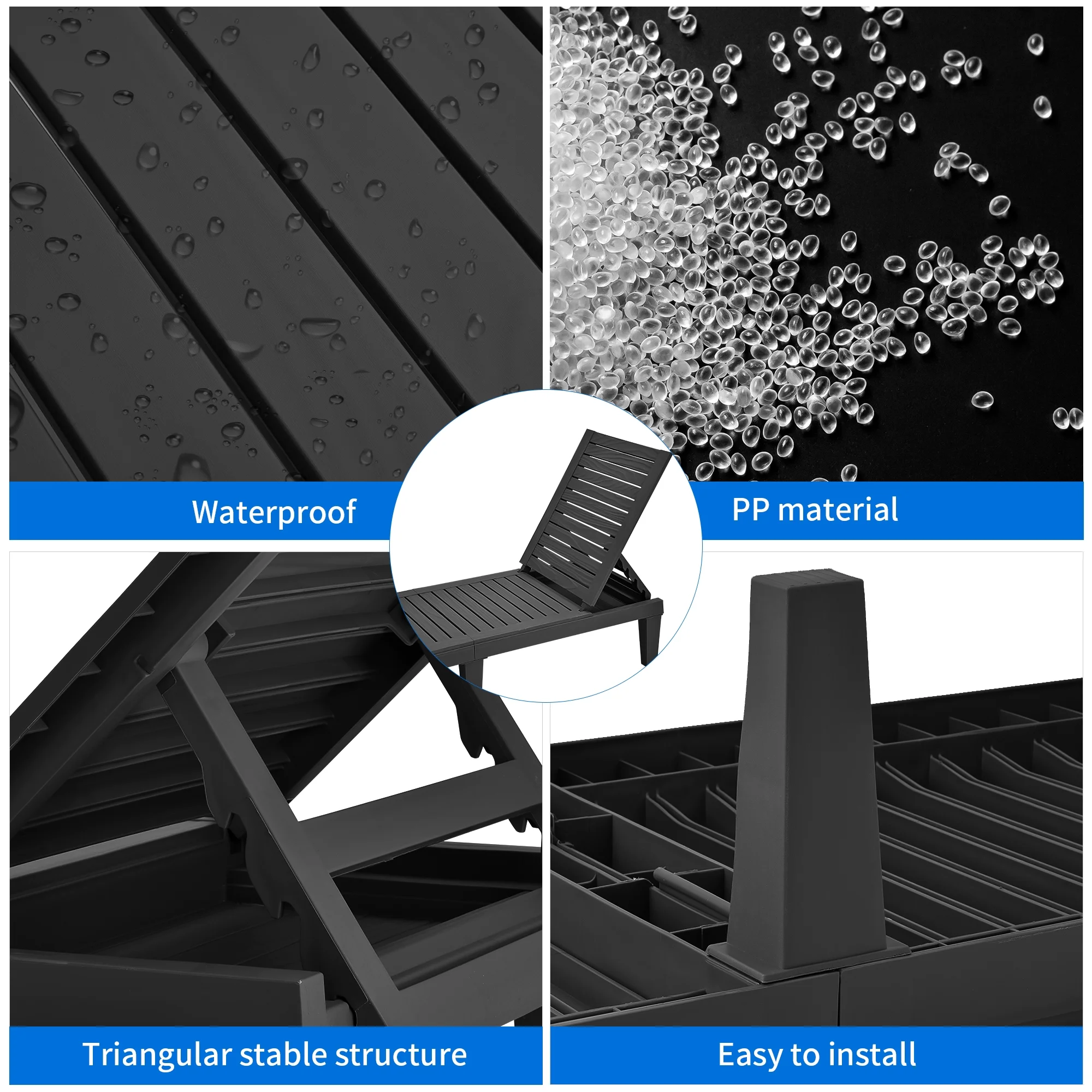 Waterproof

PP material

Triangular stable structure

Easy to install