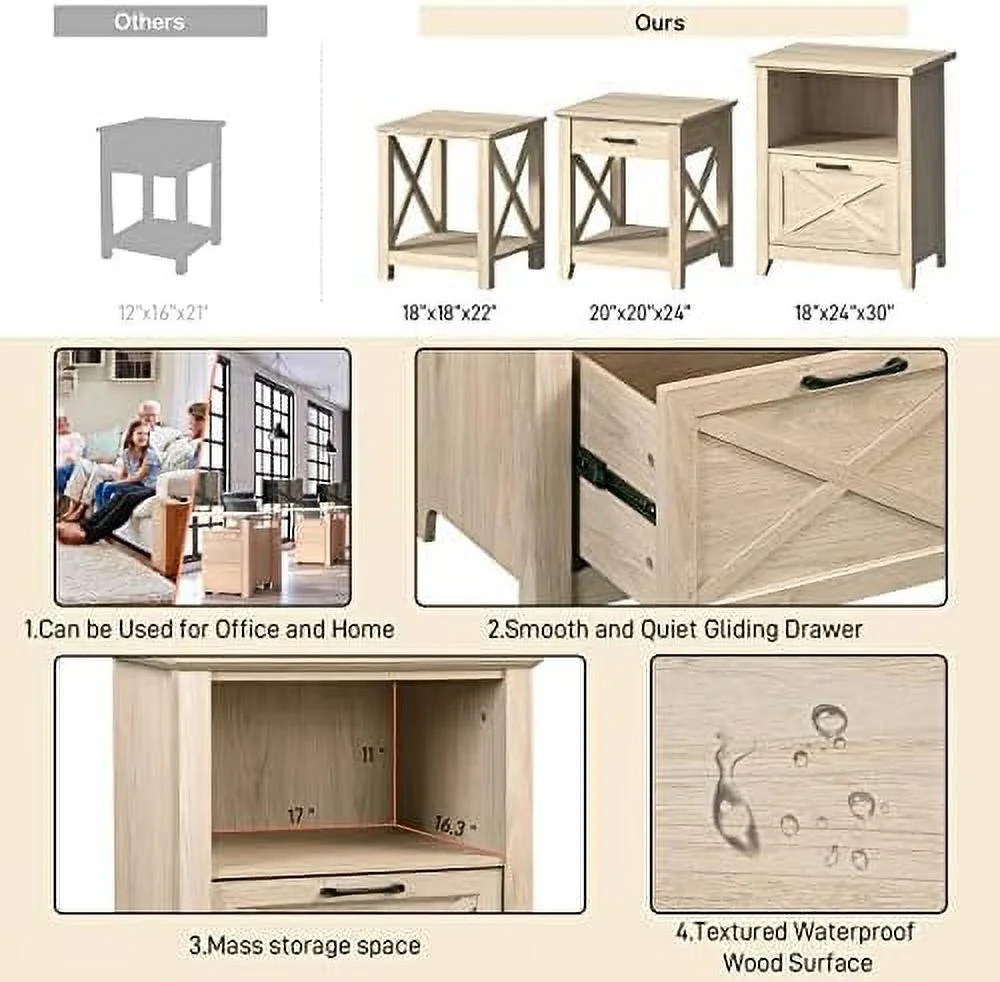 Others

Ours

12"x16"x21"

18"x18"x22"

20"x20"x24"

18"x24"x30"

1.Can be Used for Office and Home

2.Smooth and Quiet Gliding Drawer

11"

17"

16.3"

3.Mass storage space

4.Textured Waterproof Wood Surface