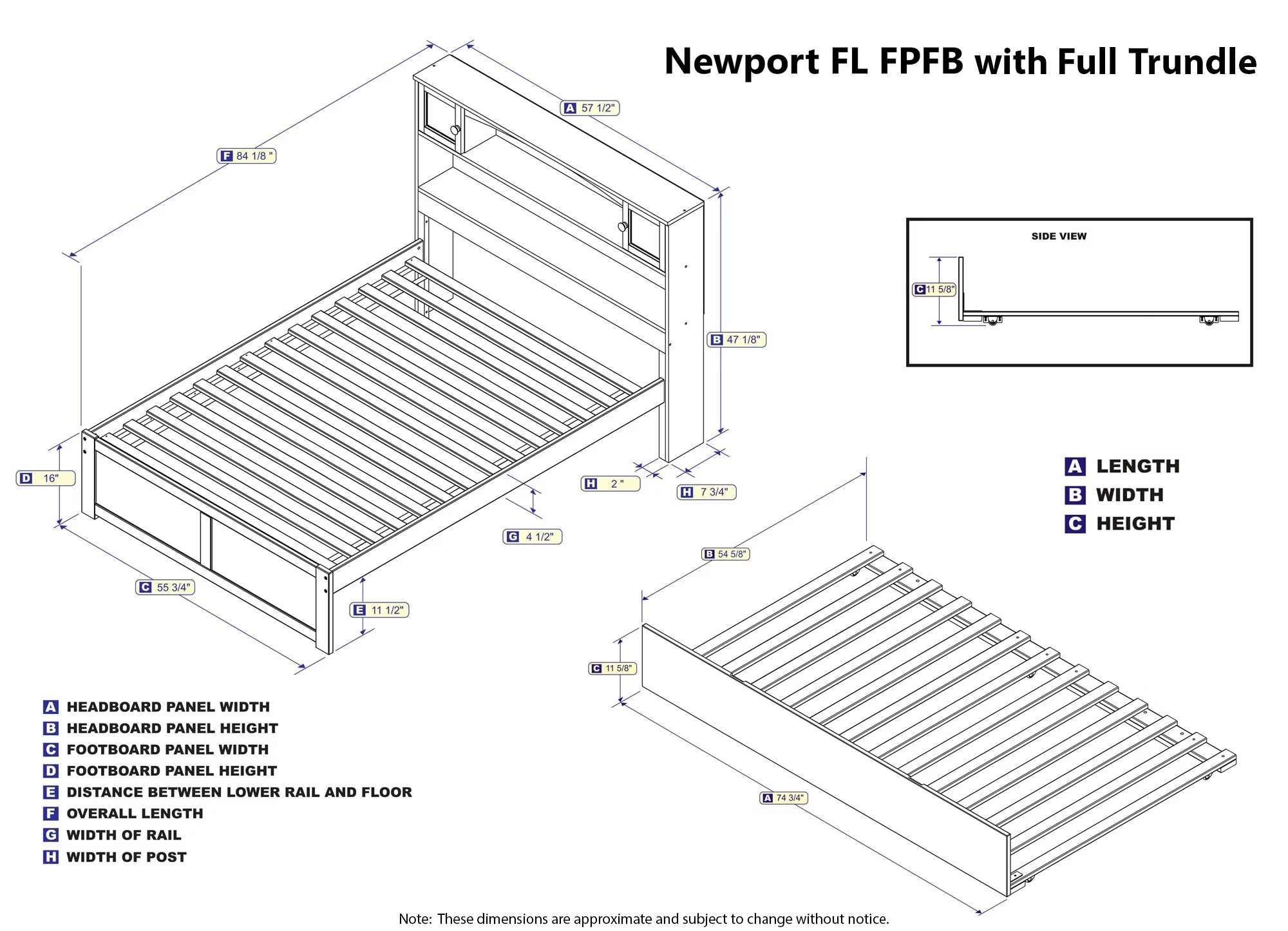 Newport FL FPFB with Full Trundle

A 57 1/2"

F 84 1/8 "

B 47 1/8"

D 16"

H 2 "

H 7 3/4"

G 4 1/2"

C 55 3/4"

E 11 1/2"

SIDE VIEW

C 11 5/8"

A LENGTH
B WIDTH
C HEIGHT

B 54 5/8"

C 11 5/8"

A 74 3/4"

A HEADBOARD PANEL WIDTH
B HEADBOARD PANEL HEIGHT
C FOOTBOARD PANEL WIDTH
D FOOTBOARD PANEL HEIGHT
E DISTANCE BETWEEN LOWER RAIL AND FLOOR
F OVERALL LENGTH
G WIDTH OF RAIL
H WIDTH OF POST

Note: These dimensions are approximate and subject to change without notice.