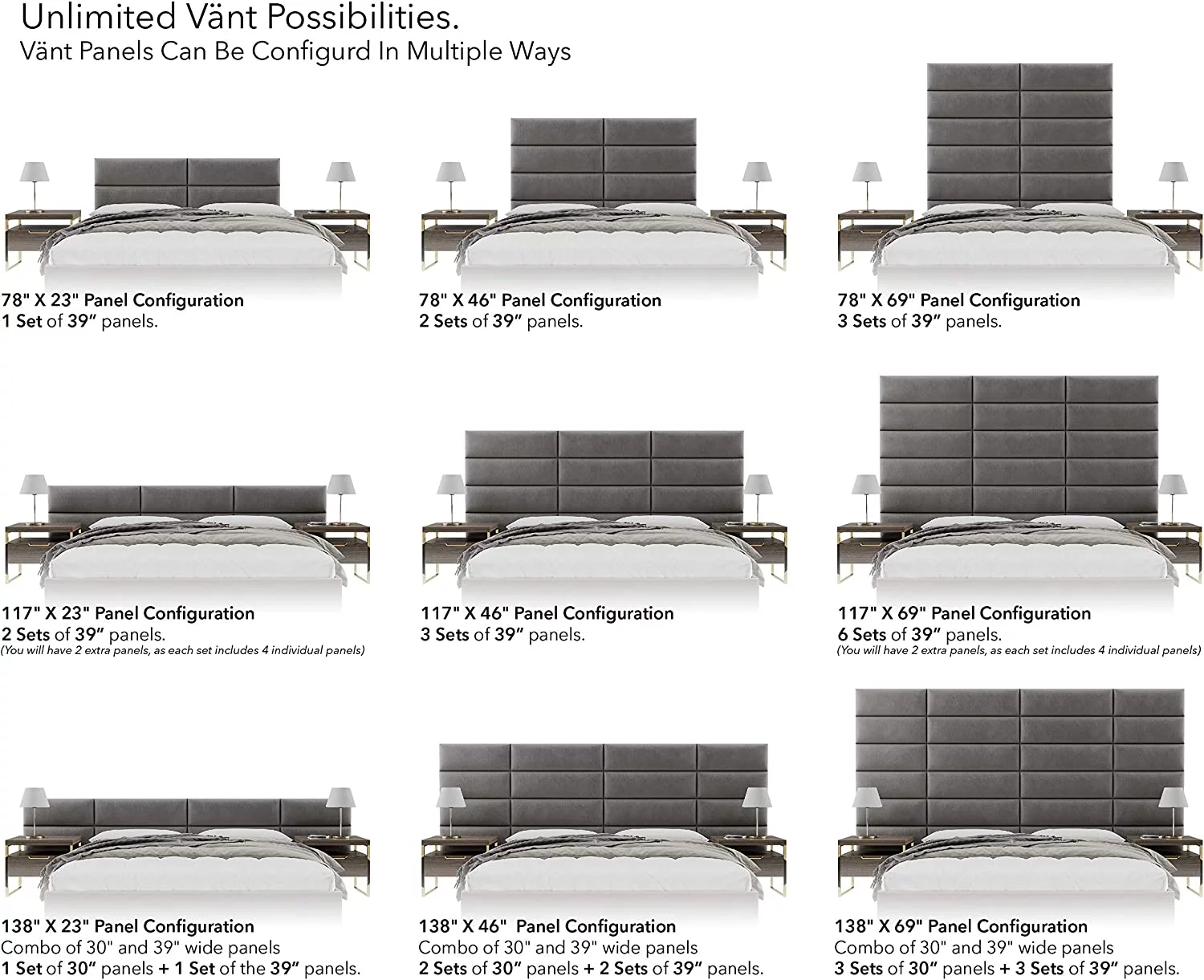 Unlimited Vänt Possibilities.
Vänt Panels Can Be Configurd In Multiple Ways

78" X 23" Panel Configuration
1 Set of 39" panels.

78" X 46" Panel Configuration
2 Sets of 39" panels.

78" X 69" Panel Configuration
3 Sets of 39" panels.

117" X 23" Panel Configuration
2 Sets of 39" panels.
(You will have 2 extra panels, as each set includes 4 individual panels)

117" X 46" Panel Configuration
3 Sets of 39" panels.

117" X 69" Panel Configuration
6 Sets of 39" panels.
(You will have 2 extra panels, as each set includes 4 individual panels)

138" X 23" Panel Configuration
Combo of 30" and 39" wide panels
1 Set of 30" panels + 1 Set of the 39" panels.

138" X 46" Panel Configuration
Combo of 30" and 39" wide panels
2 Sets of 30" panels + 2 Sets of 39" panels.

138" X 69" Panel Configuration
Combo of 30" and 39" wide panels
3 Sets of 30" panels + 3 Sets of 39" panels.