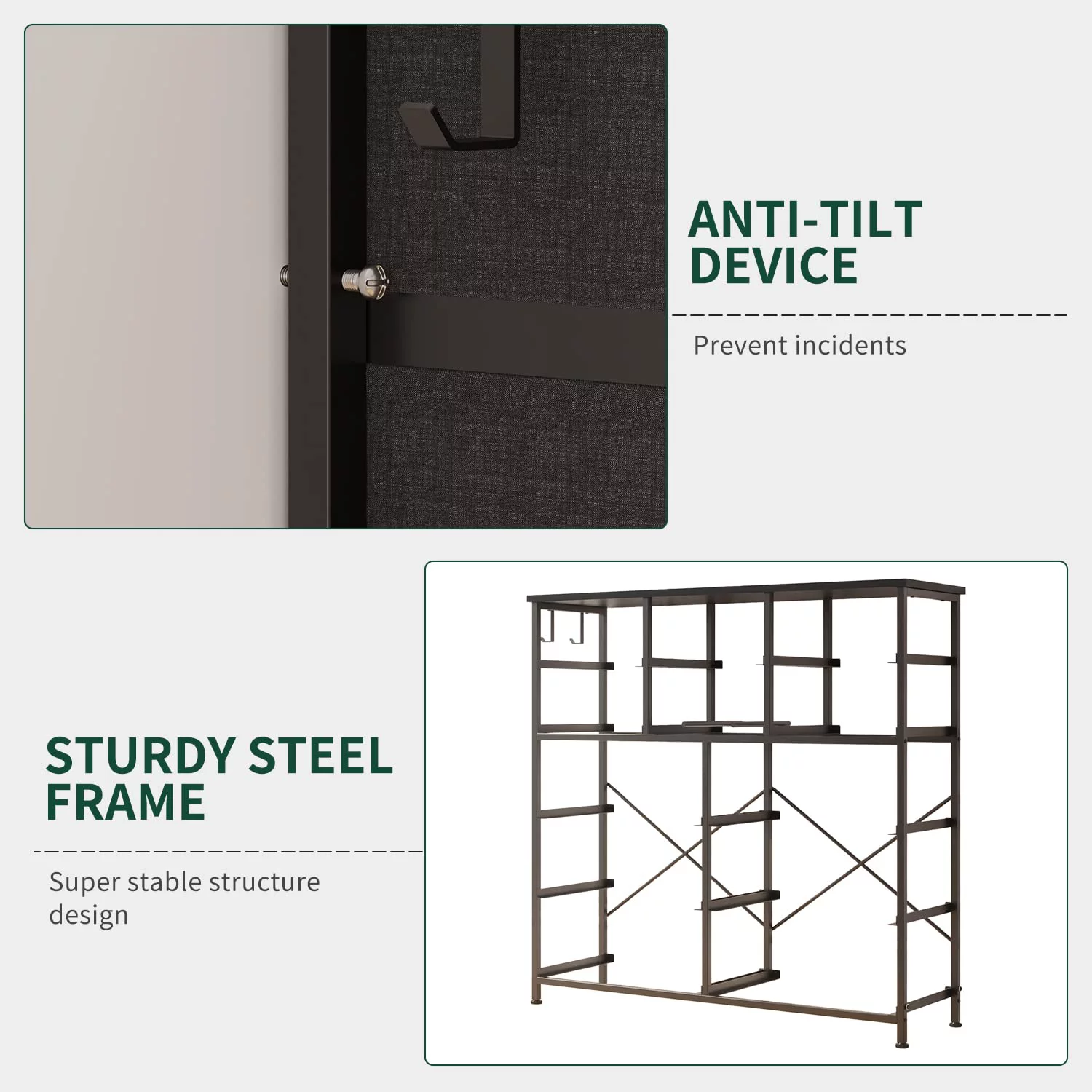 ANTI-TILT DEVICE

Prevent incidents

STURDY STEEL FRAME

Super stable structure design