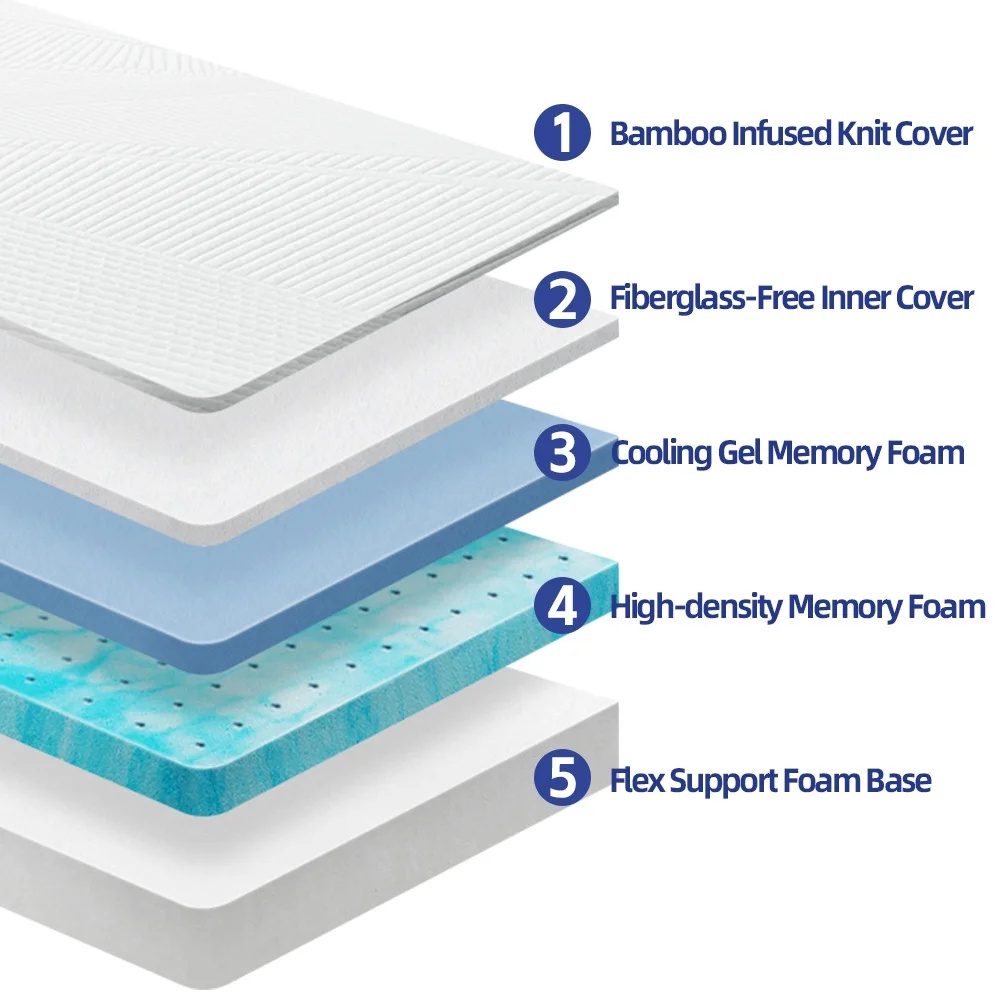 1 Bamboo Infused Knit Cover

2 Fiberglass-Free Inner Cover

3 Cooling Gel Memory Foam

4 High-density Memory Foam

5 Flex Support Foam Base