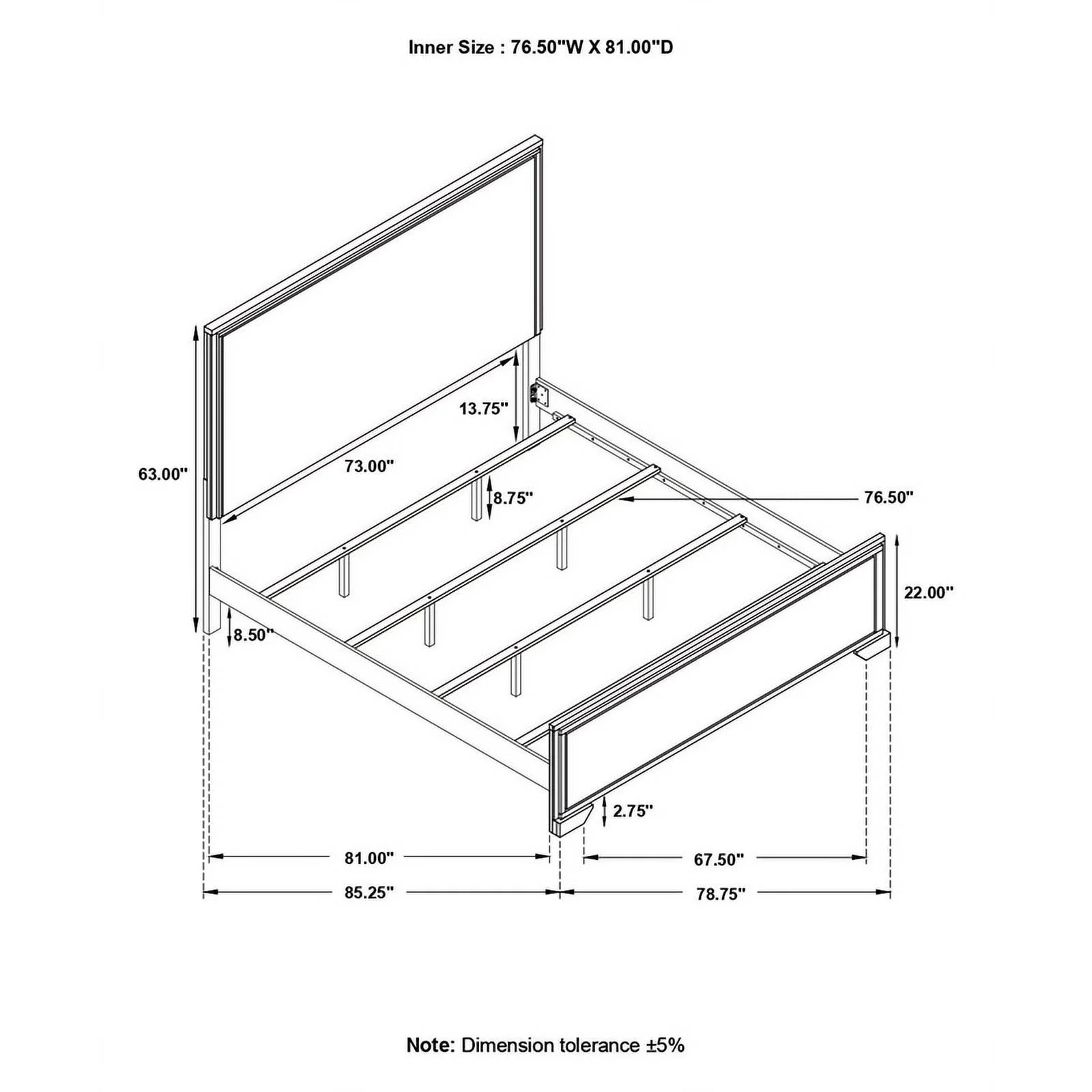 Inner Size : 76.50"W X 81.00"D

13.75"

63.00"

73.00"

8.75"

76.50"

22.00"

8.50"

2.75"

81.00"

67.50"

85.25"

78.75"

Note: Dimension tolerance ±5%