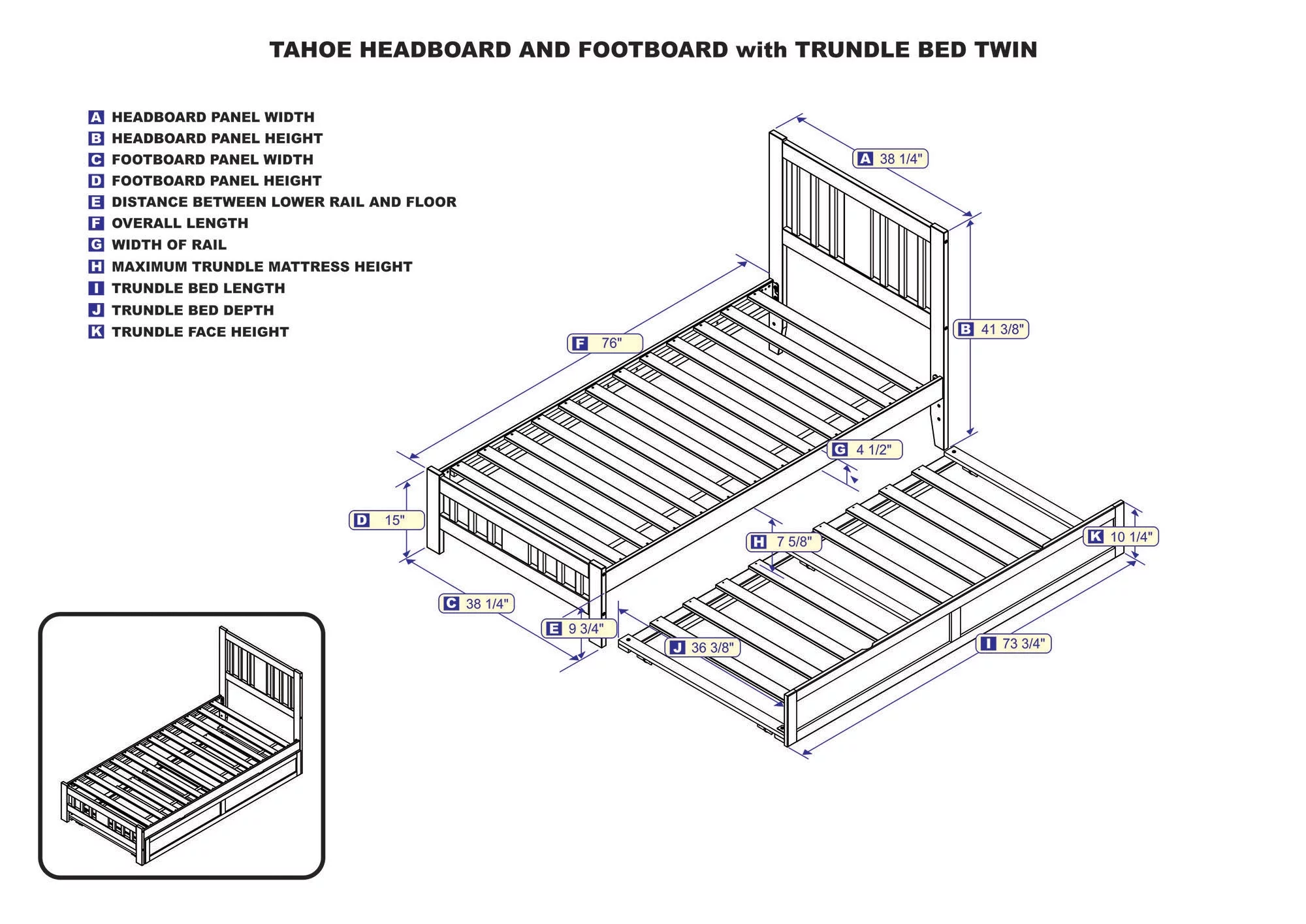 TAHOE HEADBOARD AND FOOTBOARD with TRUNDLE BED TWIN

A HEADBOARD PANEL WIDTH
B HEADBOARD PANEL HEIGHT
C FOOTBOARD PANEL WIDTH
D FOOTBOARD PANEL HEIGHT
E DISTANCE BETWEEN LOWER RAIL AND FLOOR
F OVERALL LENGTH
G WIDTH OF RAIL
H MAXIMUM TRUNDLE MATTRESS HEIGHT
I TRUNDLE BED LENGTH
J TRUNDLE BED DEPTH
K TRUNDLE FACE HEIGHT

A 38 1/4"
B 41 3/8"
F 76"
G 4 1/2"
D 15"
H 7 5/8"
K 10 1/4"
C 38 1/4"
E 9 3/4"
J 36 3/8"
I 73 3/4"