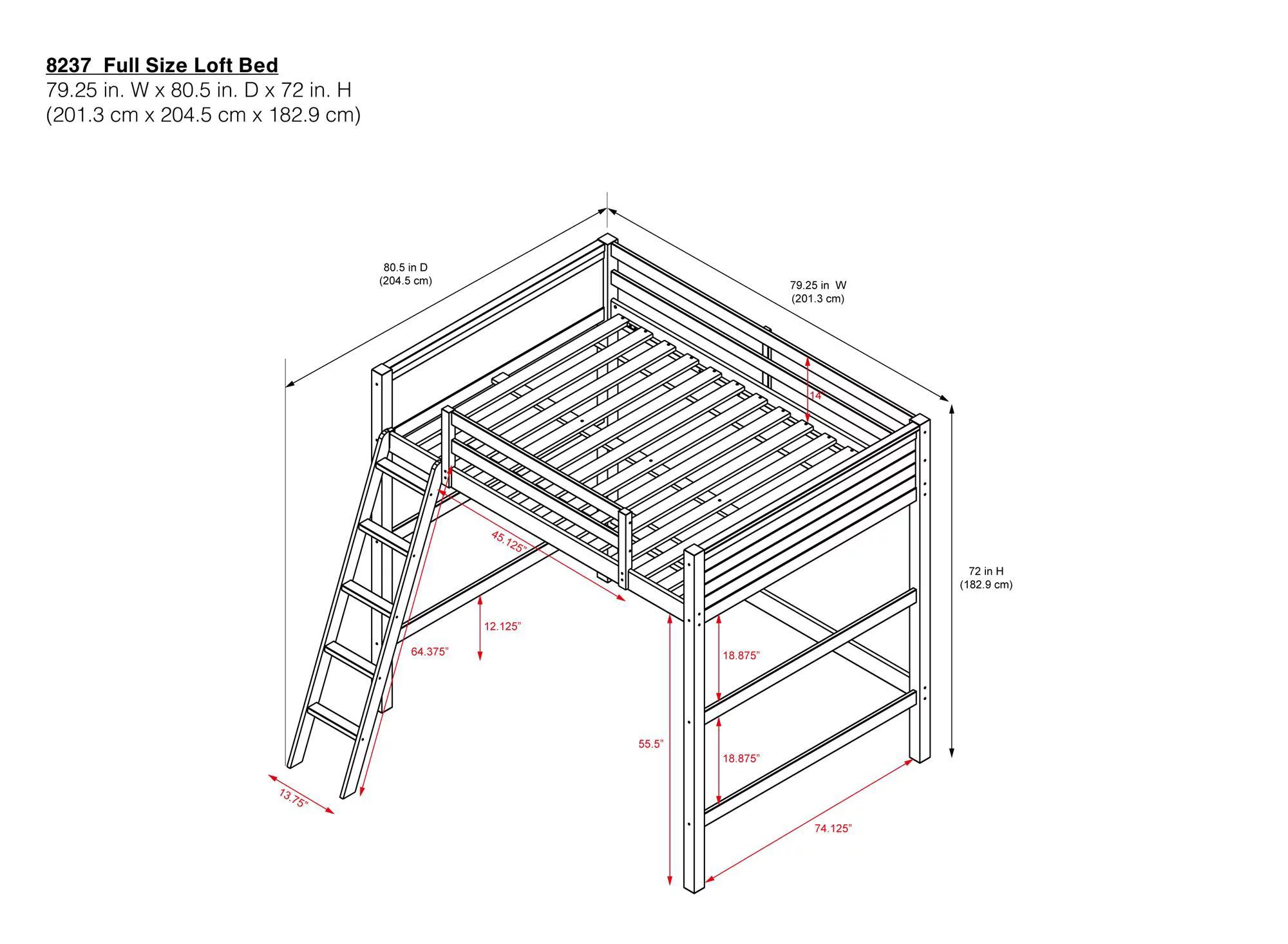 8237 Full Size Loft Bed
79.25 in. W x 80.5 in. D x 72 in. H
(201.3 cm x 204.5 cm x 182.9 cm)

80.5 in D
(204.5 cm)

79.25 in W
(201.3 cm)

14"

45.125"

72 in H
(182.9 cm)

12.125"

64.375"

18.875"

55.5"

18.875"

13.75"

74.125"