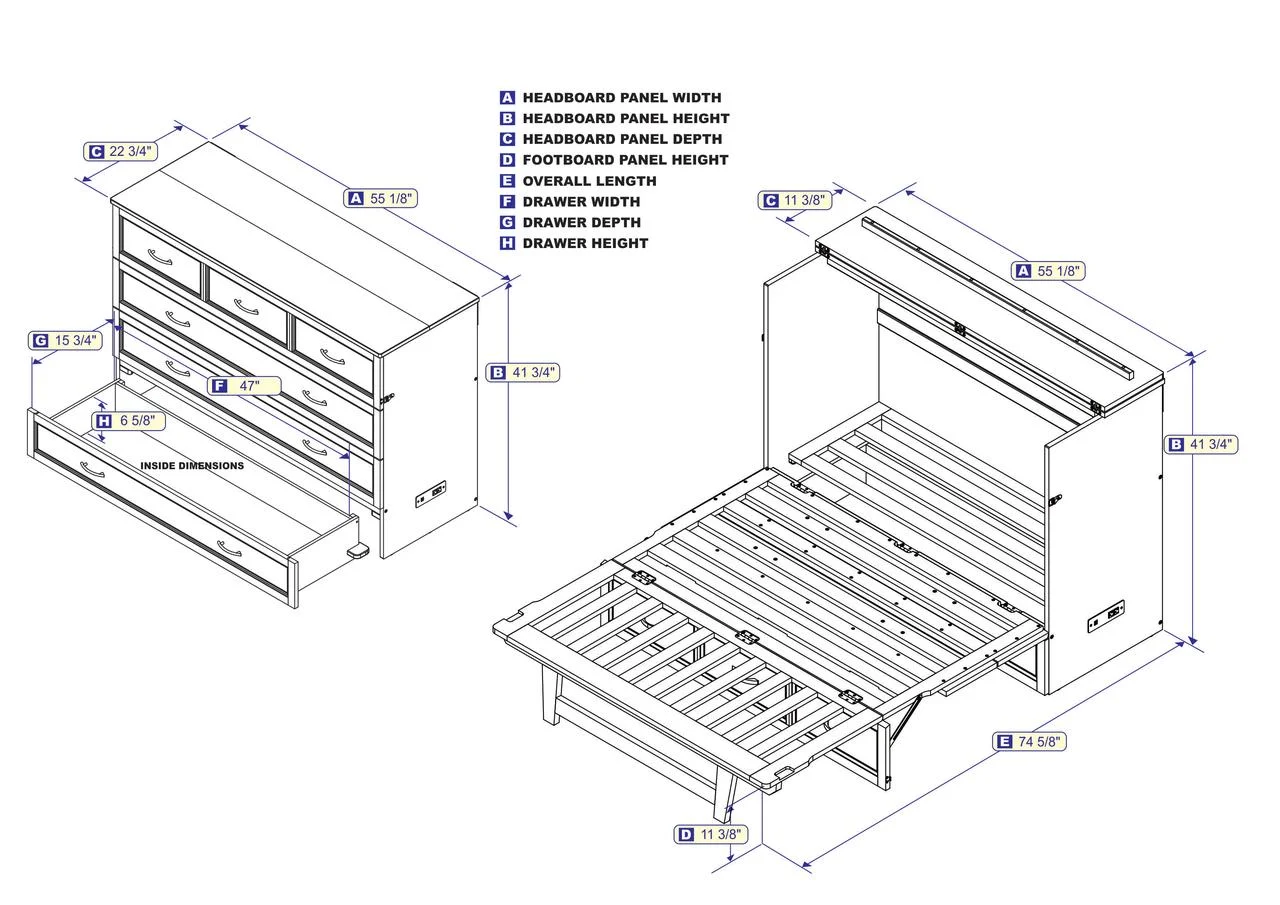 A HEADBOARD PANEL WIDTH
B HEADBOARD PANEL HEIGHT
C HEADBOARD PANEL DEPTH
D FOOTBOARD PANEL HEIGHT
E OVERALL LENGTH
F DRAWER WIDTH
G DRAWER DEPTH
H DRAWER HEIGHT

C 22 3/4"
A 55 1/8"
B 41 3/4"
G 15 3/4"
F 47"
H 6 5/8"
INSIDE DIMENSIONS

C 11 3/8"
A 55 1/8"
B 41 3/4"
E 74 5/8"
D 11 3/8"