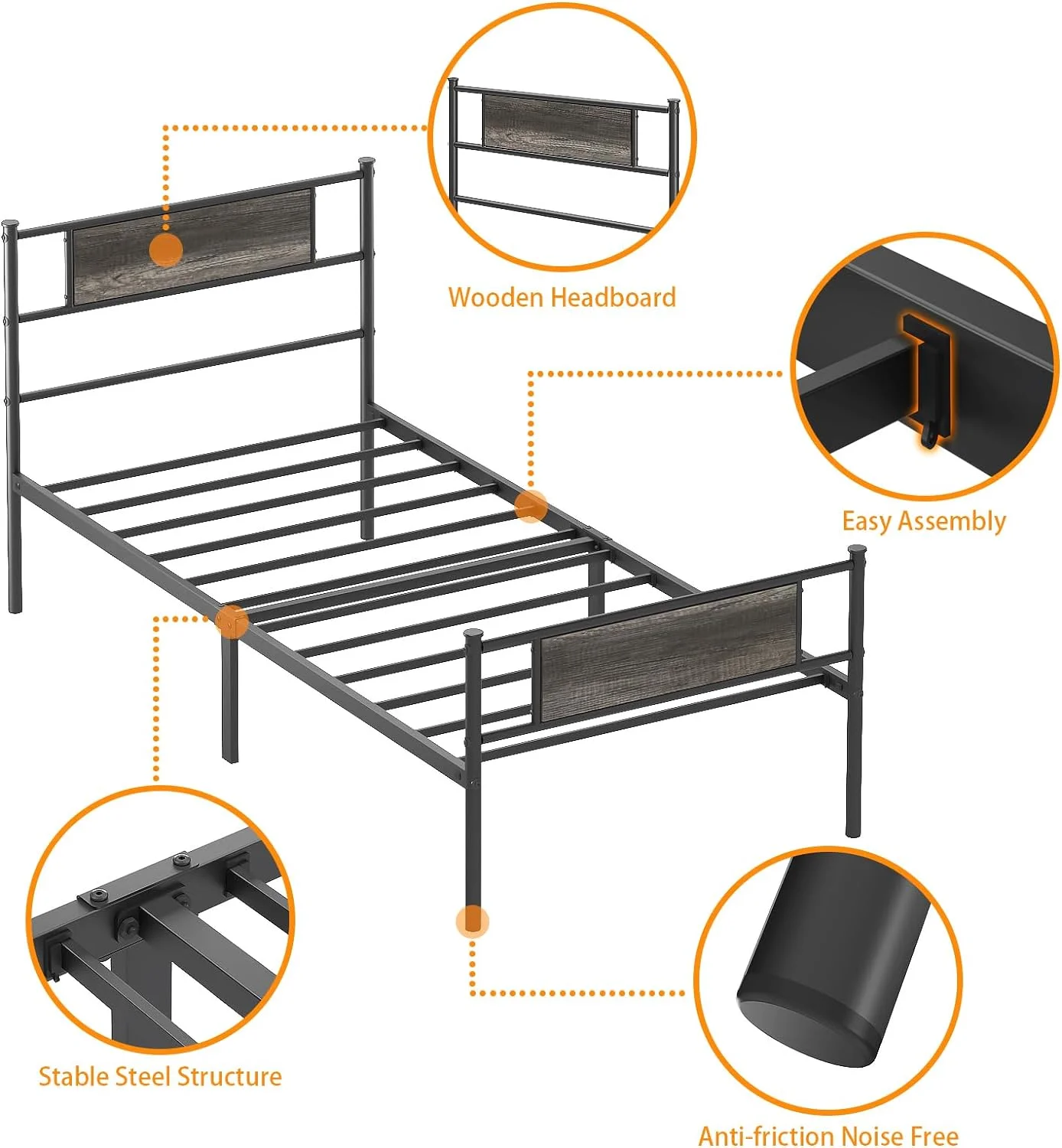 Wooden Headboard

Easy Assembly

Stable Steel Structure

Anti-friction Noise Free