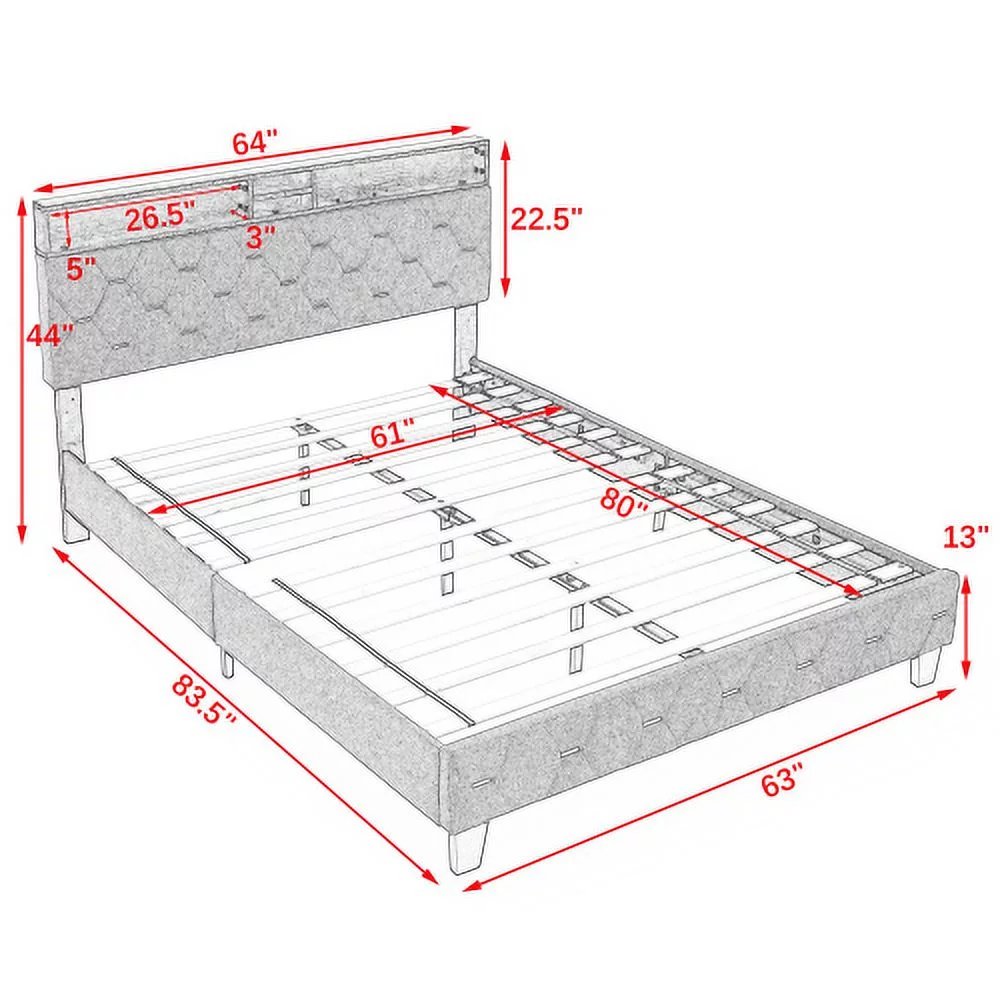 64"
26.5"
3"
22.5"
5"
44"
61"
80"
13"
83.5"
63"