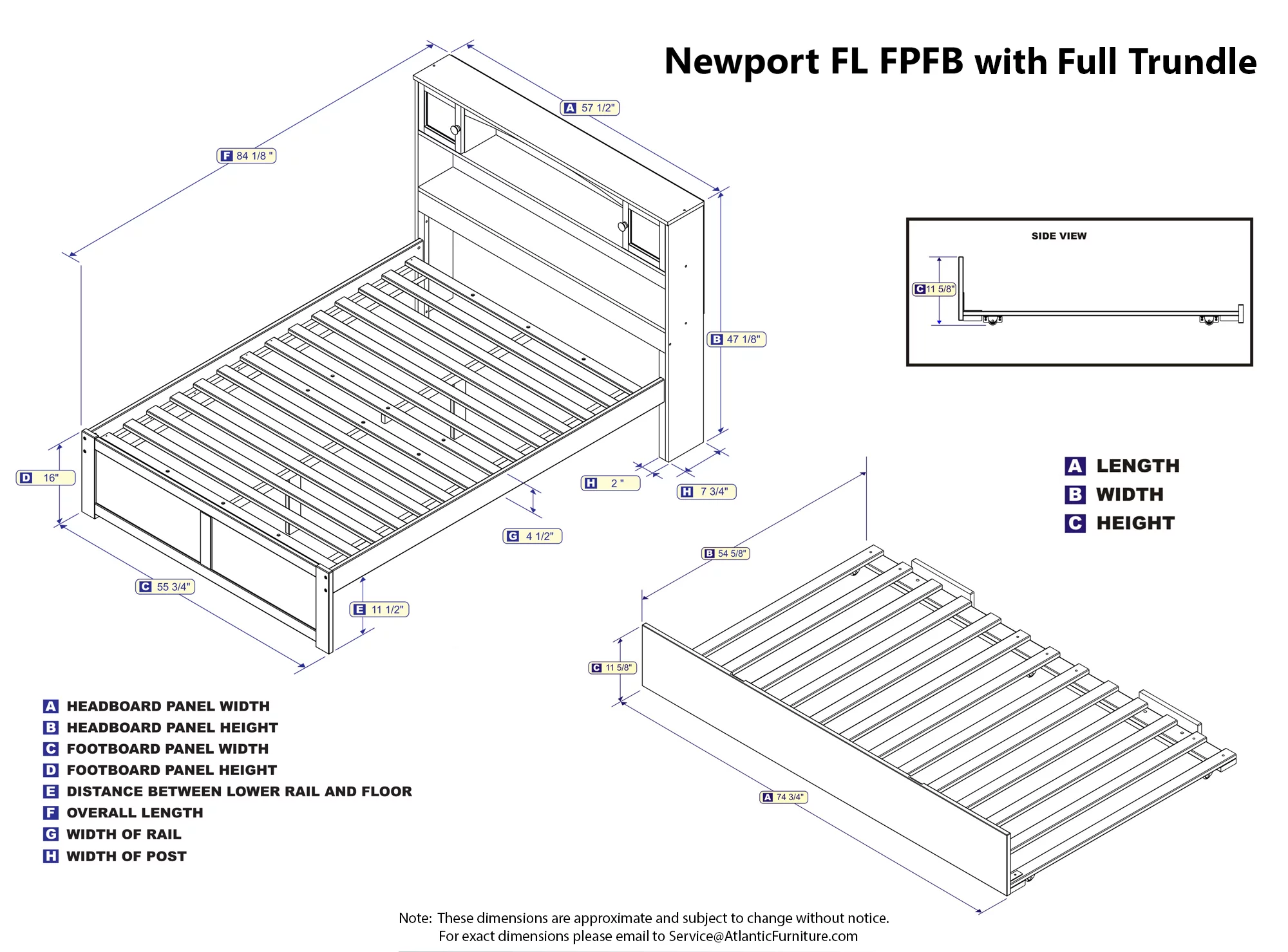 Newport FL FPFB with Full Trundle

A 57 1/2"

F 84 1/8 "

B 47 1/8"

D 16"

H 2 "

H 7 3/4"

G 4 1/2"

C 55 3/4"

E 11 1/2"

SIDE VIEW

C 11 5/8"

A LENGTH
B WIDTH
C HEIGHT

B 54 5/8"

C 11 5/8"

A 74 3/4"

A HEADBOARD PANEL WIDTH
B HEADBOARD PANEL HEIGHT
C FOOTBOARD PANEL WIDTH
D FOOTBOARD PANEL HEIGHT
E DISTANCE BETWEEN LOWER RAIL AND FLOOR
F OVERALL LENGTH
G WIDTH OF RAIL
H WIDTH OF POST

Note: These dimensions are approximate and subject to change without notice.
For exact dimensions please email to Service@AtlanticFurniture.com