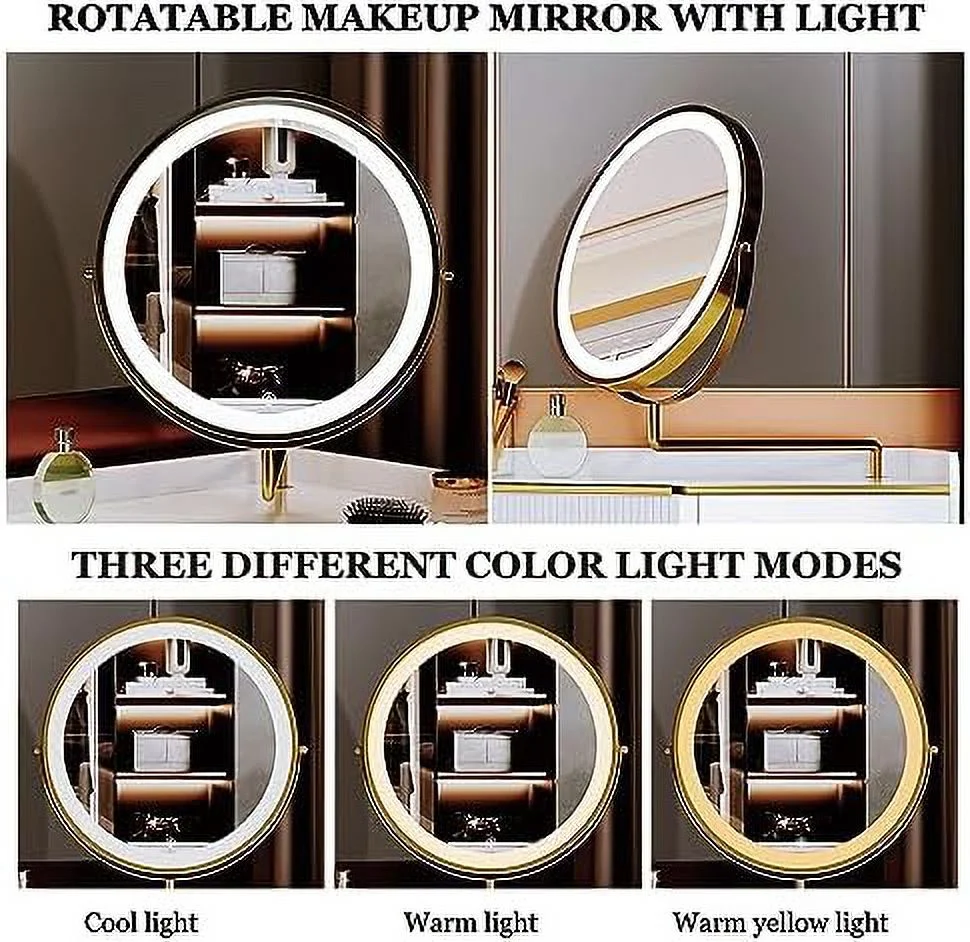 ROTATABLE MAKEUP MIRROR WITH LIGHT

THREE DIFFERENT COLOR LIGHT MODES

Cool light

Warm light

Warm yellow light