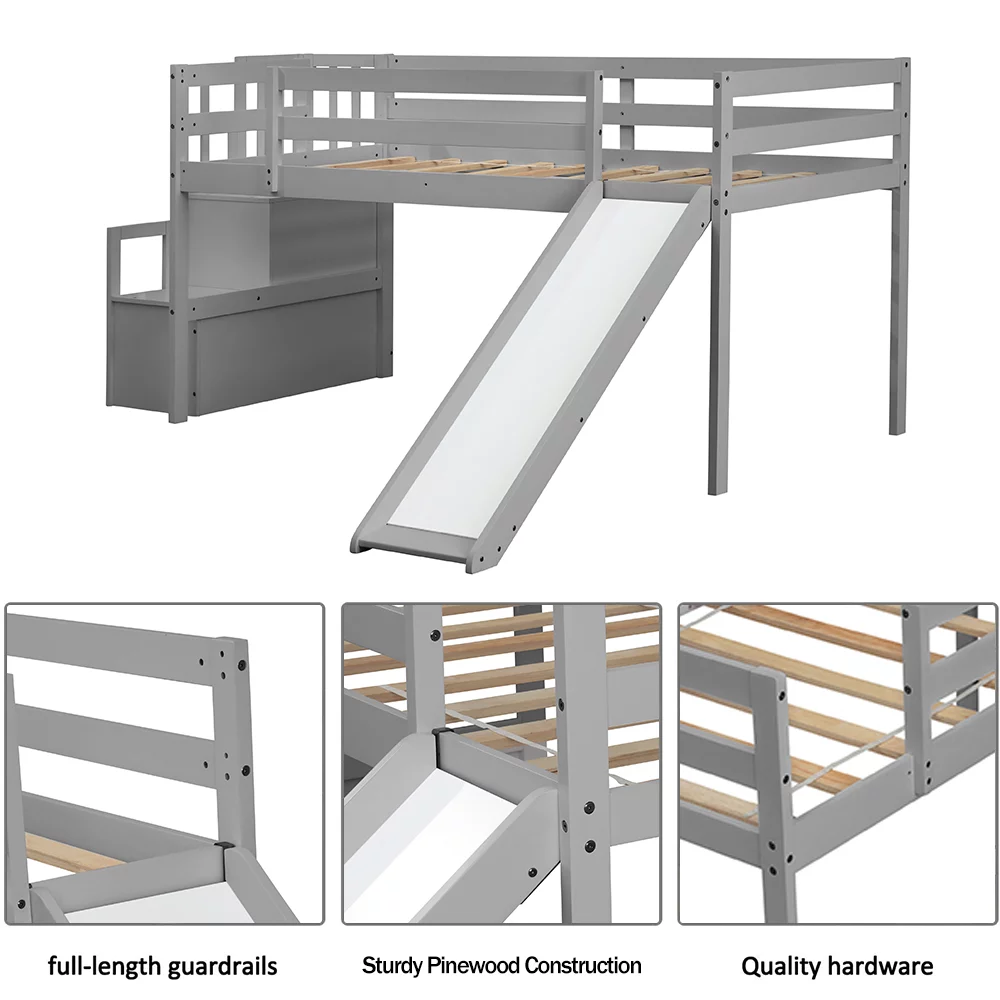 full-length guardrails

Sturdy Pinewood Construction

Quality hardware