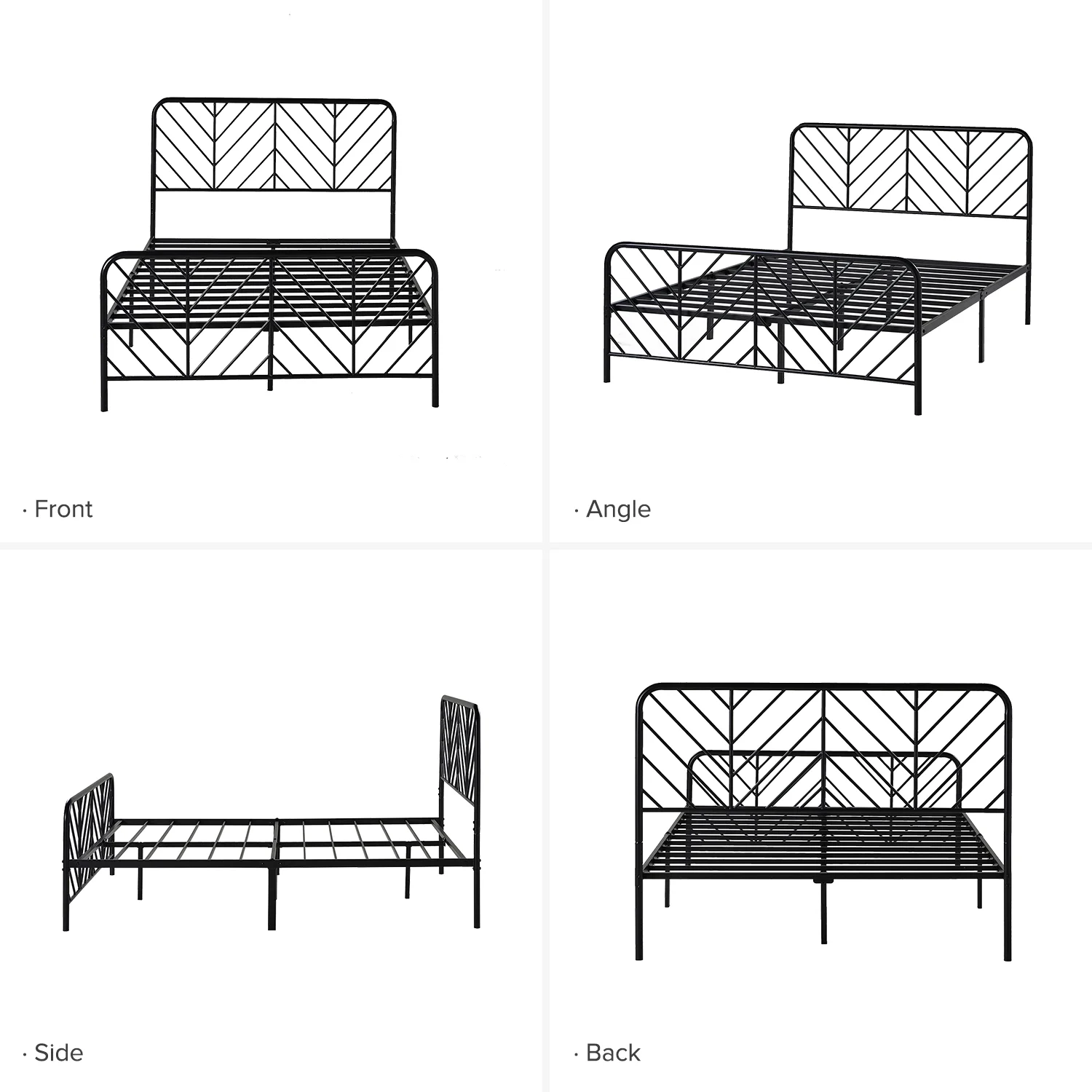 · Front

· Angle

· Side

· Back