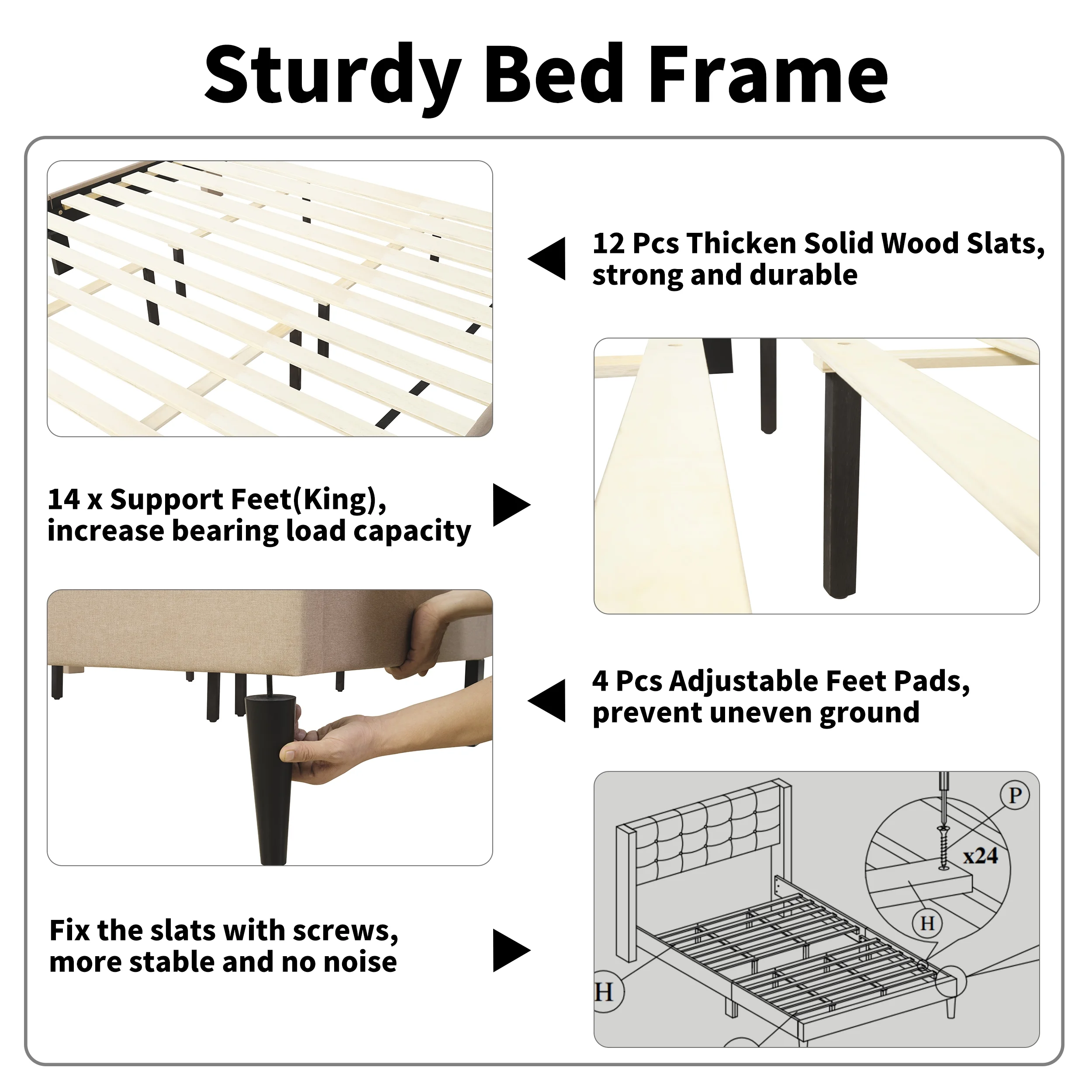 Sturdy Bed Frame

12 Pcs Thicken Solid Wood Slats, strong and durable

14 x Support Feet(King), increase bearing load capacity

4 Pcs Adjustable Feet Pads, prevent uneven ground

Fix the slats with screws, more stable and no noise

P

x24

H

H