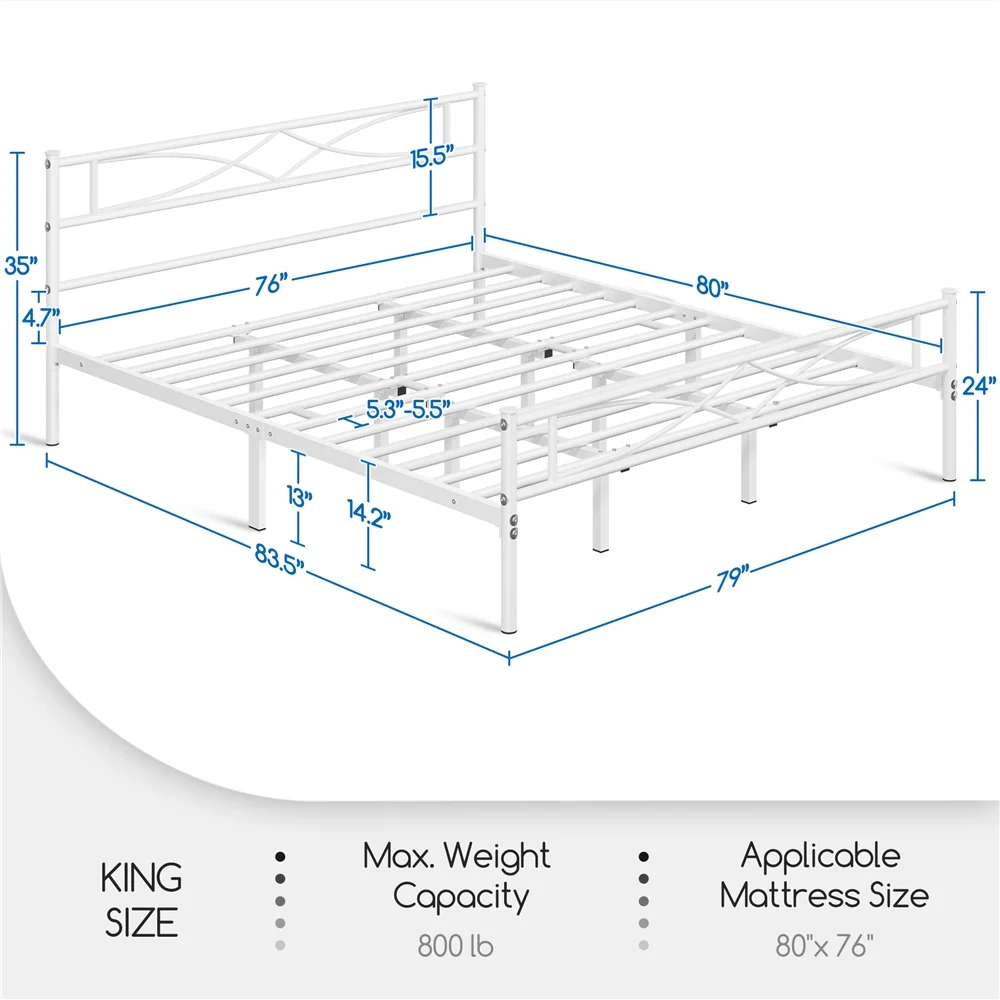 15.5"
35"
76"
80"
4.7"
24"
5.3"-5.5"
13"
14.2"
83.5"
79"

KING SIZE

Max. Weight Capacity
800 lb

Applicable Mattress Size
80"x 76"