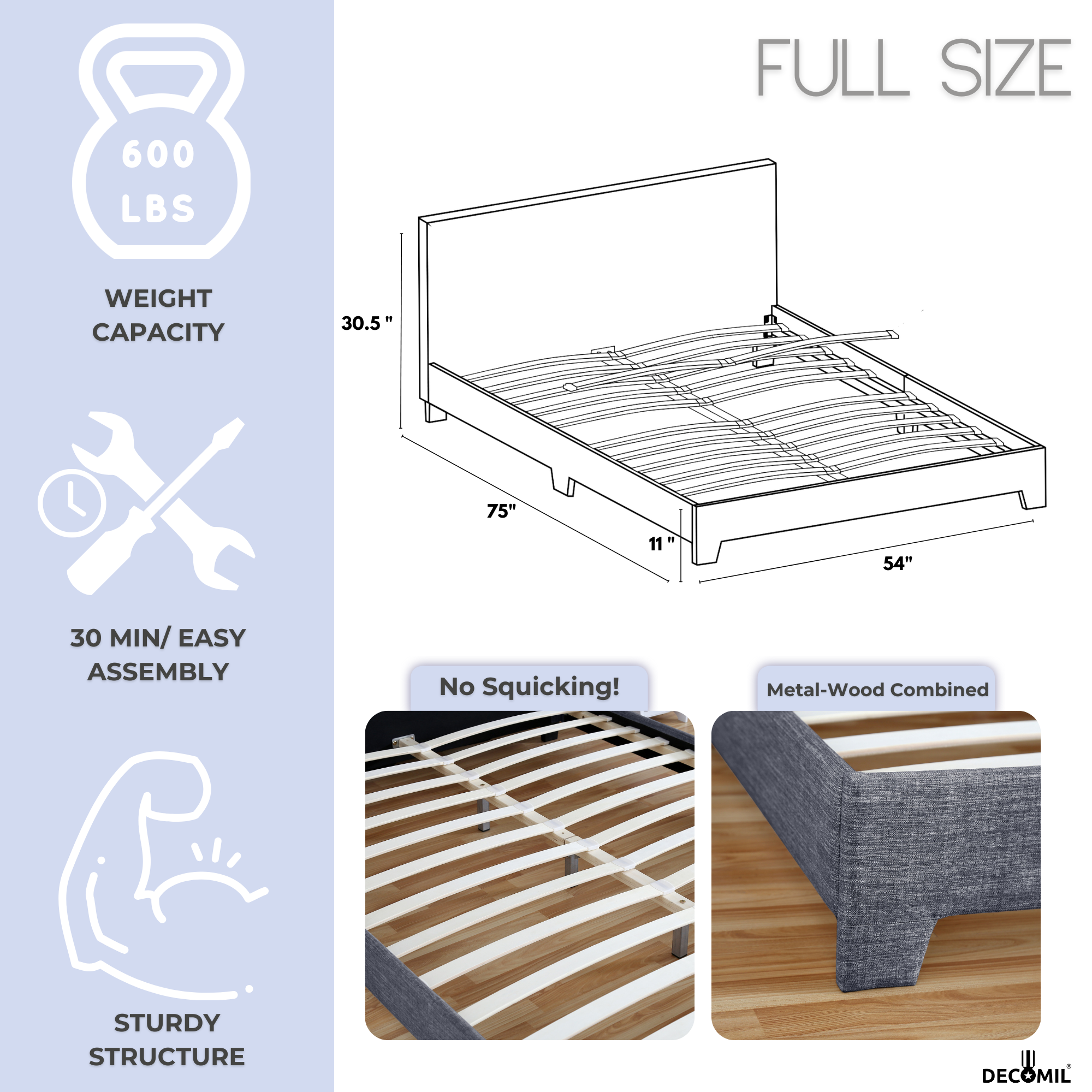 600 LBS

WEIGHT CAPACITY

30 MIN/ EASY ASSEMBLY

STURDY STRUCTURE

FULL SIZE

30.5 "

75"

11 "

54"

No Squicking!

Metal-Wood Combined

DECOMIL®