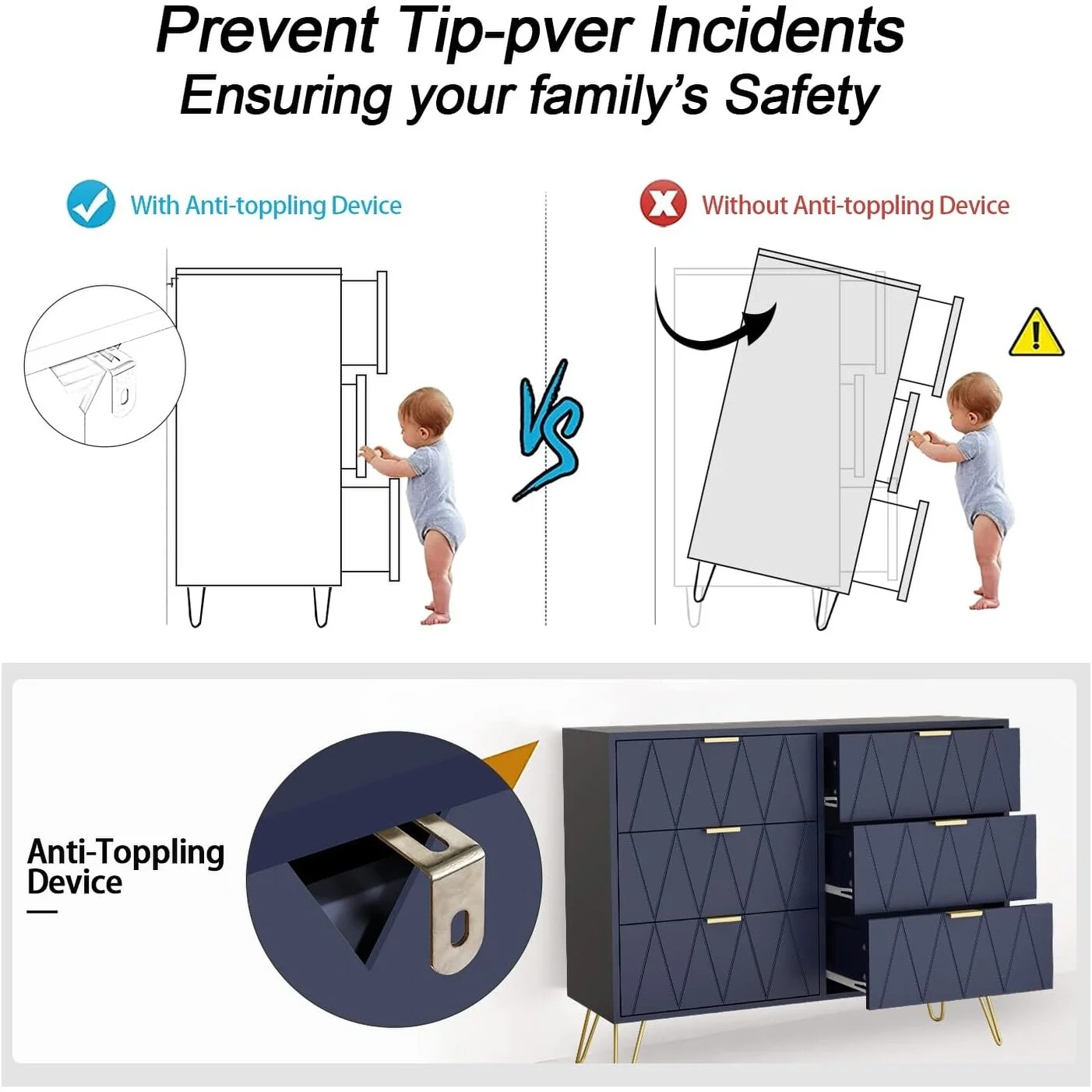 Prevent Tip-pver Incidents
Ensuring your family's Safety

With Anti-toppling Device

VS

Without Anti-toppling Device

Anti-Toppling Device