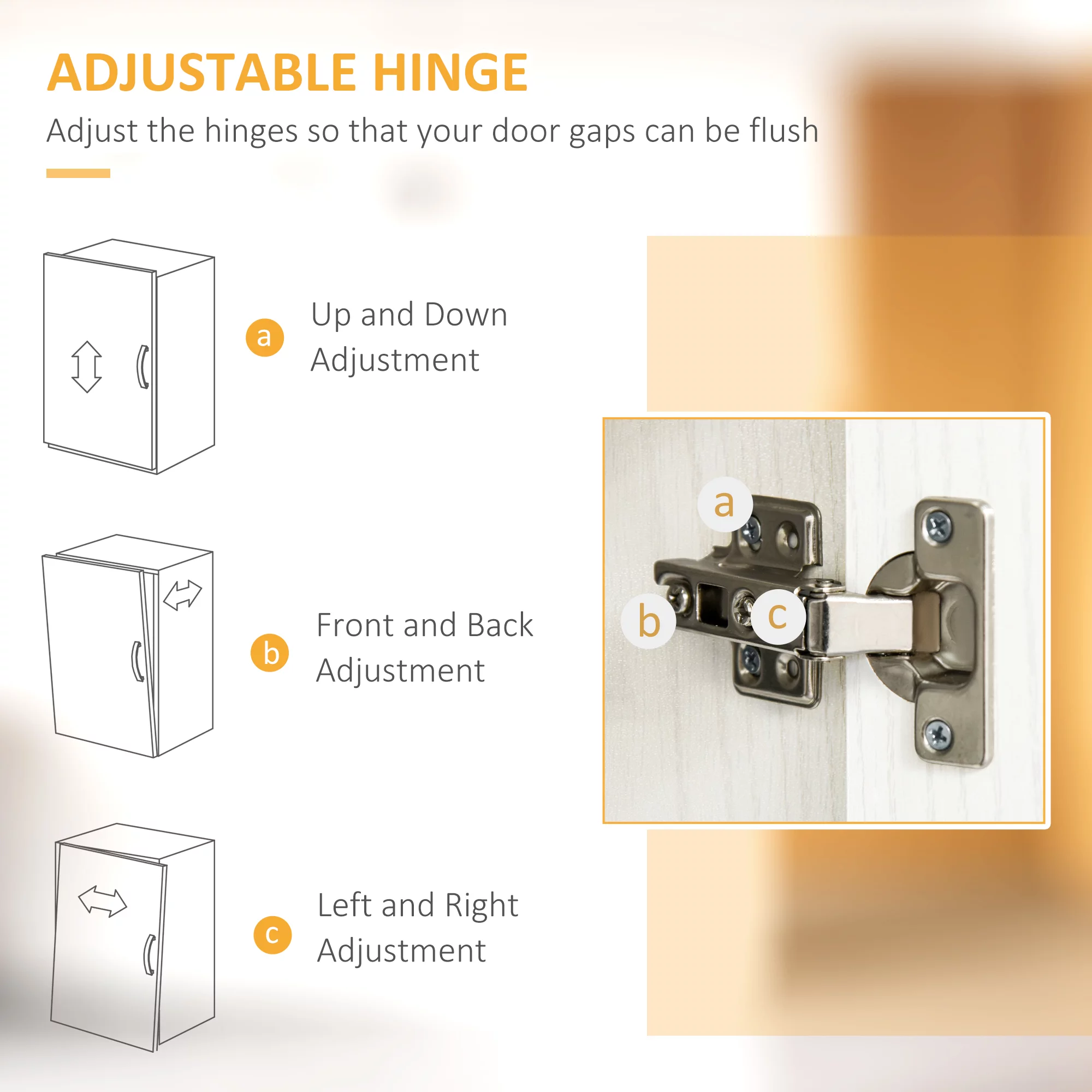 ADJUSTABLE HINGE
Adjust the hinges so that your door gaps can be flush

a Up and Down Adjustment

b Front and Back Adjustment

c Left and Right Adjustment

a
b
c