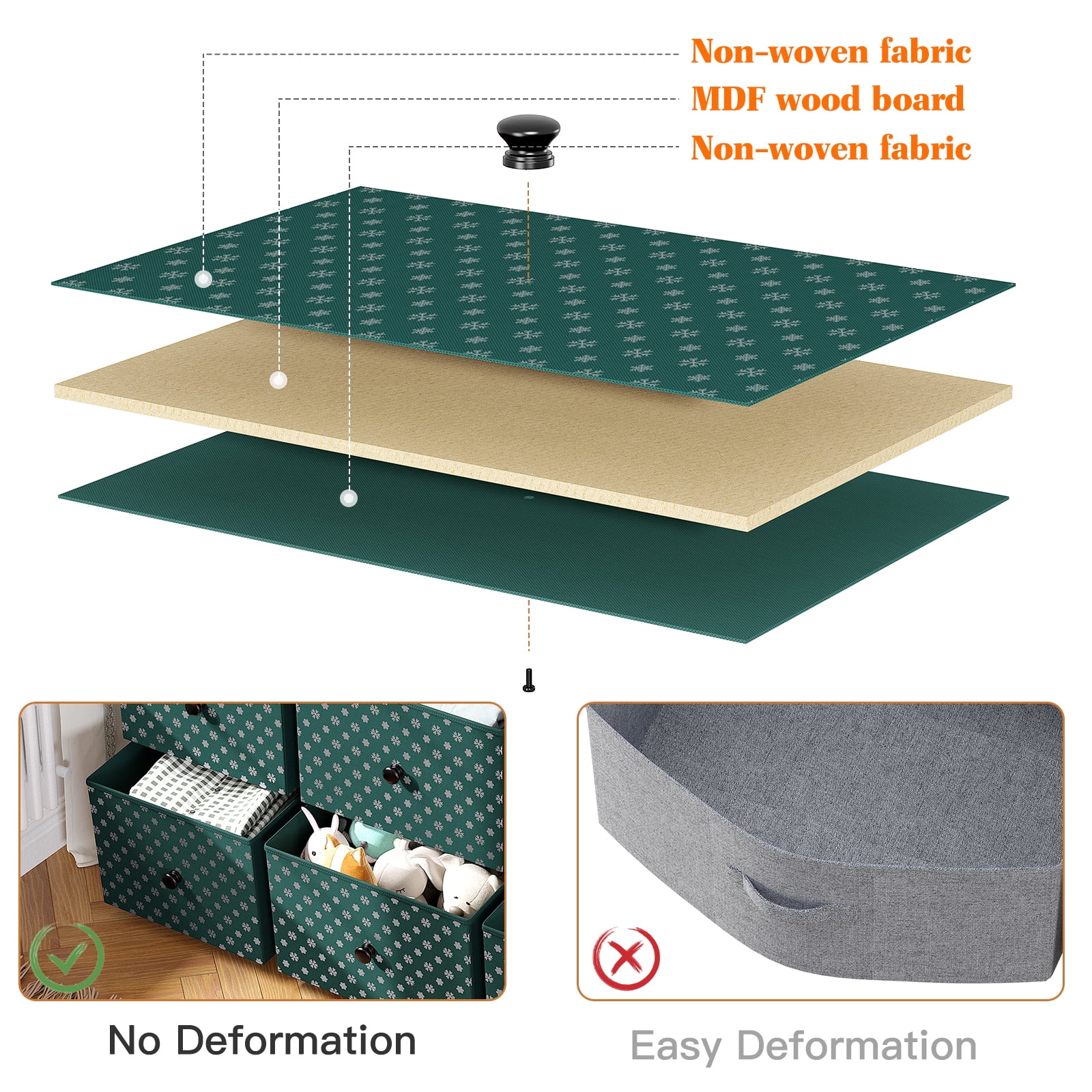 Non-woven fabric
MDF wood board
Non-woven fabric

No Deformation

Easy Deformation