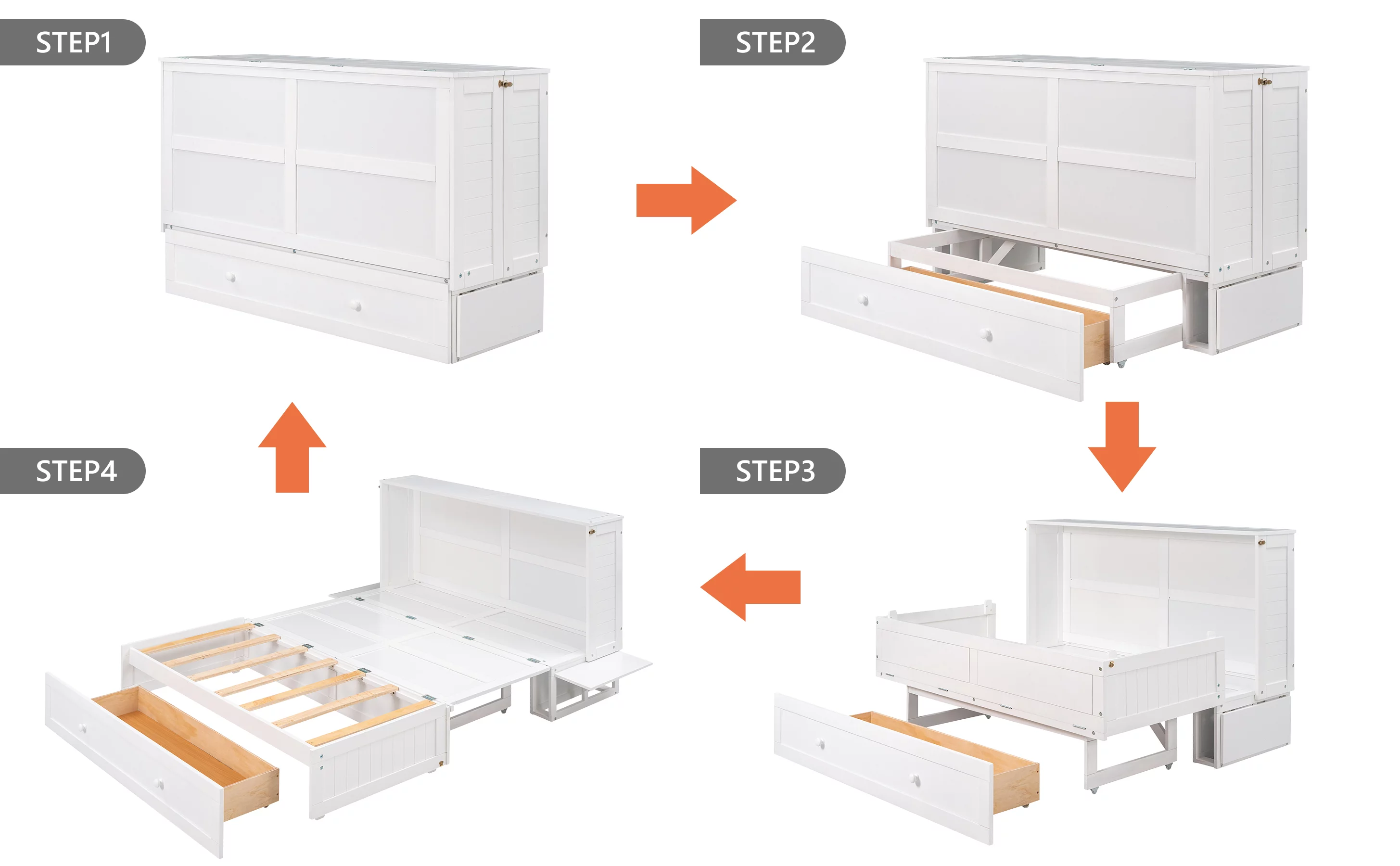 STEP1

STEP2

STEP4

STEP3