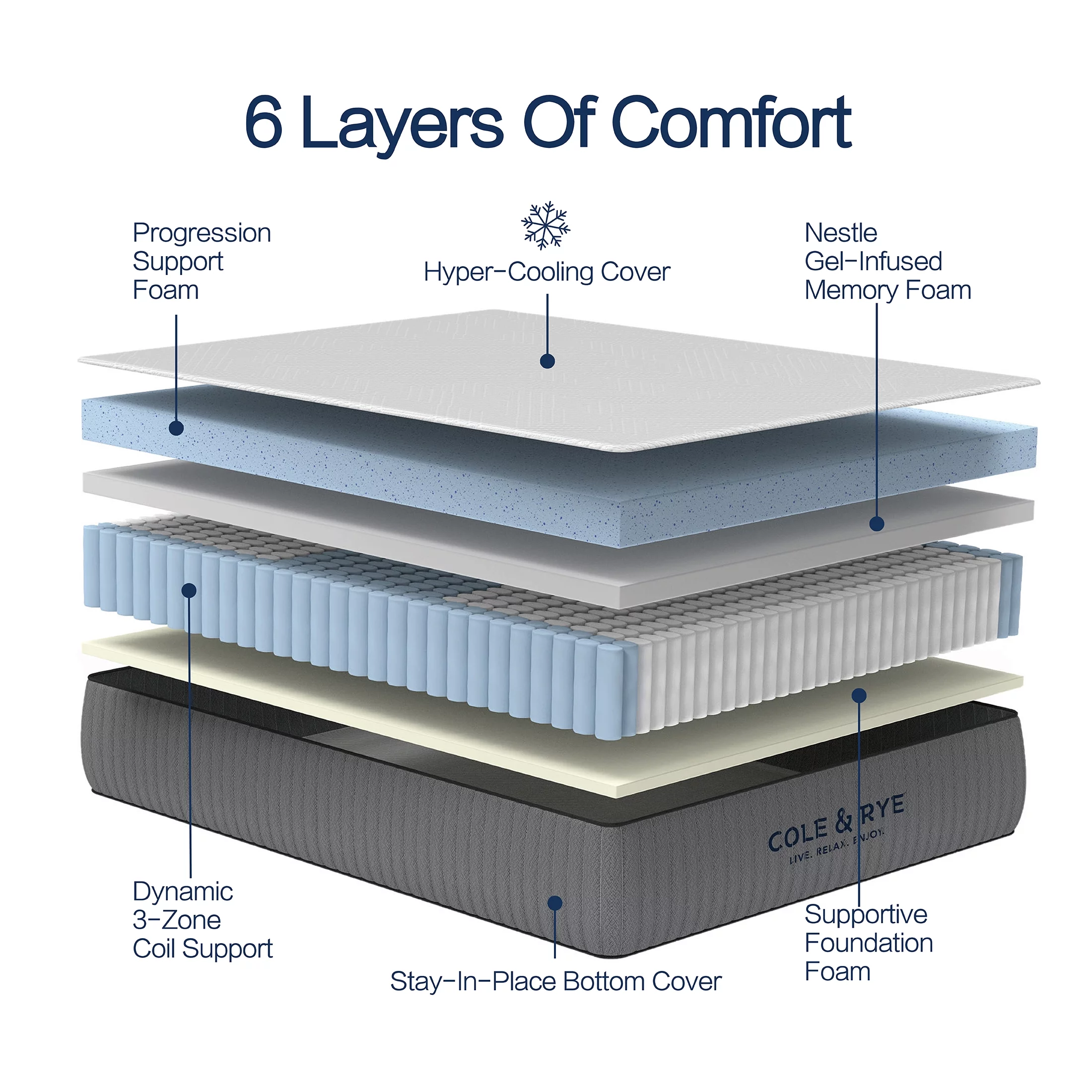 6 Layers Of Comfort

Progression Support Foam

Hyper-Cooling Cover

Nestle Gel-Infused Memory Foam

COLE & RYE
LIVE. RELAX. ENJOY.

Dynamic 3-Zone Coil Support

Stay-In-Place Bottom Cover

Supportive Foundation Foam