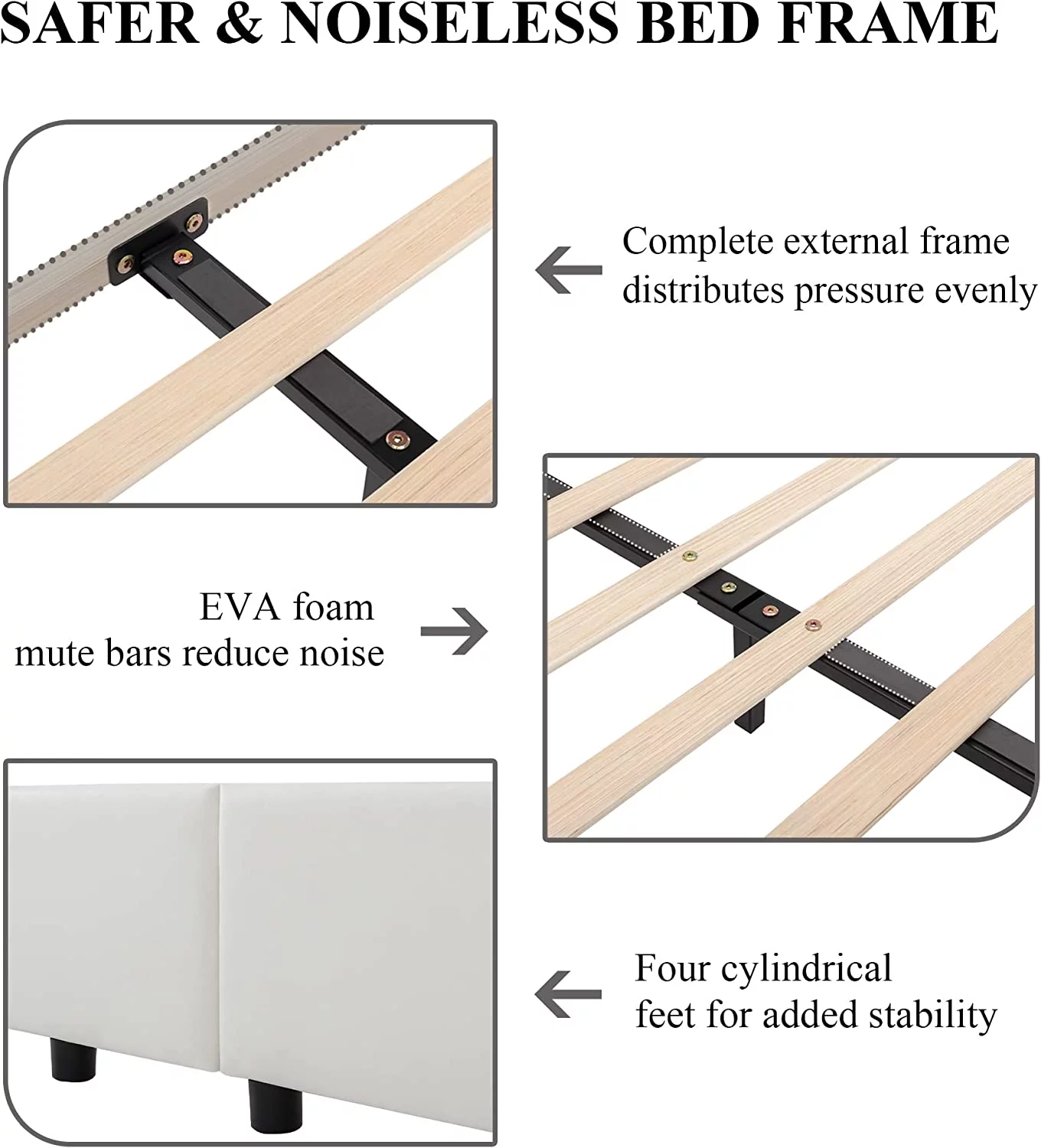 SAFER & NOISELESS BED FRAME

Complete external frame distributes pressure evenly

EVA foam mute bars reduce noise

Four cylindrical feet for added stability