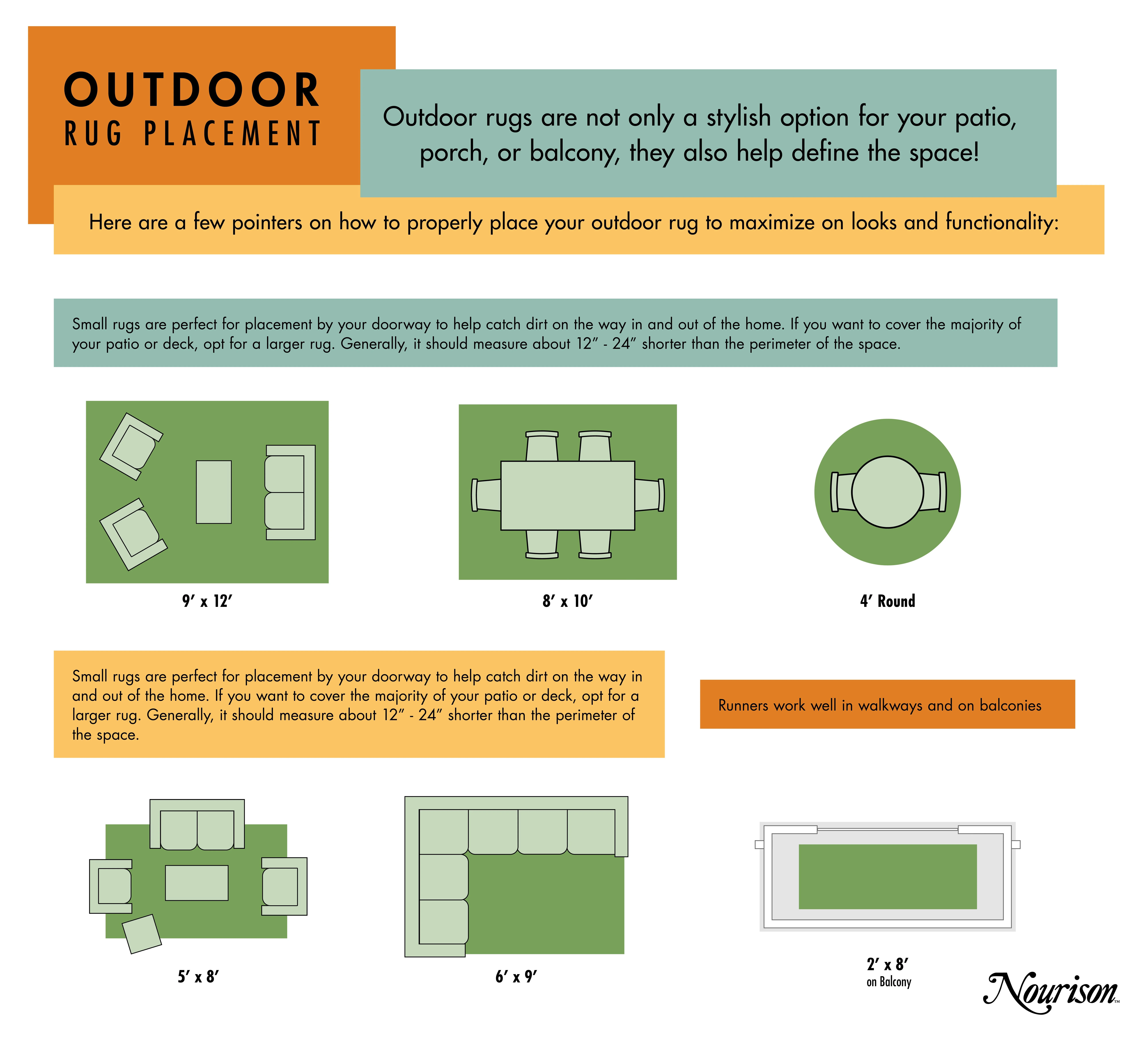 OUTDOOR
RUG PLACEMENT

Outdoor rugs are not only a stylish option for your patio, porch, or balcony, they also help define the space!

Here are a few pointers on how to properly place your outdoor rug to maximize on looks and functionality:

Small rugs are perfect for placement by your doorway to help catch dirt on the way in and out of the home. If you want to cover the majority of your patio or deck, opt for a larger rug. Generally, it should measure about 12" - 24" shorter than the perimeter of the space.

9' x 12'

8' x 10'

4' Round

Small rugs are perfect for placement by your doorway to help catch dirt on the way in and out of the home. If you want to cover the majority of your patio or deck, opt for a larger rug. Generally, it should measure about 12" - 24" shorter than the perimeter of the space.

Runners work well in walkways and on balconies

5' x 8'

6' x 9'

2' x 8'
on Balcony

Nourison™